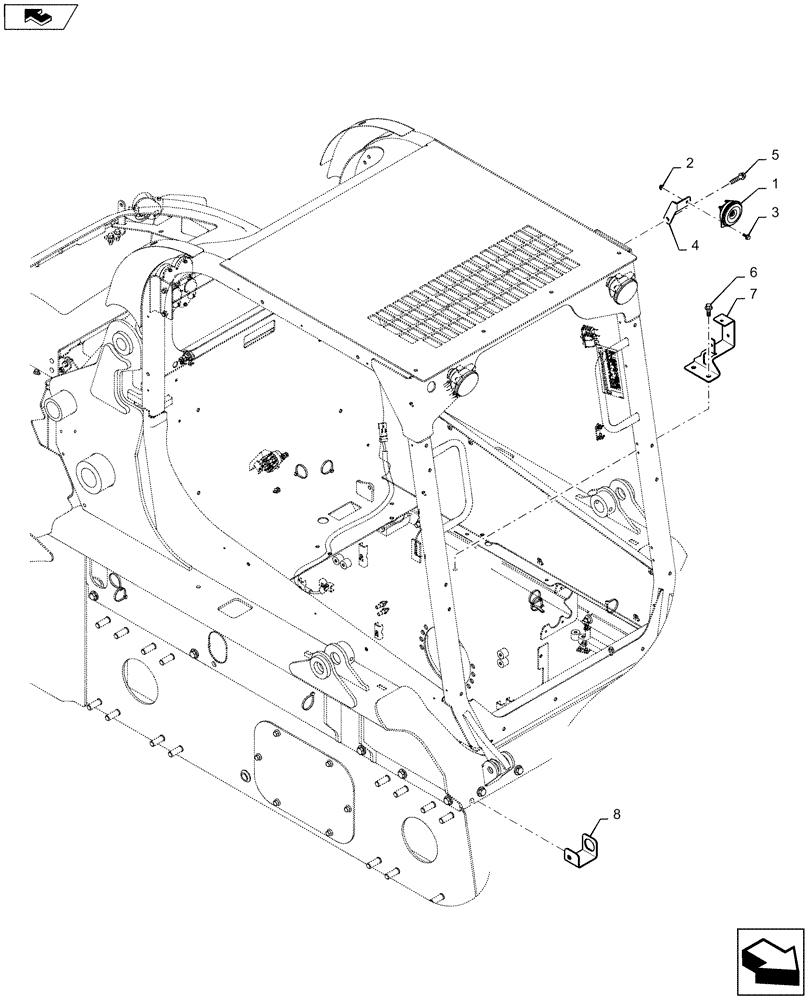 2
5
1
3
4
6
7
8