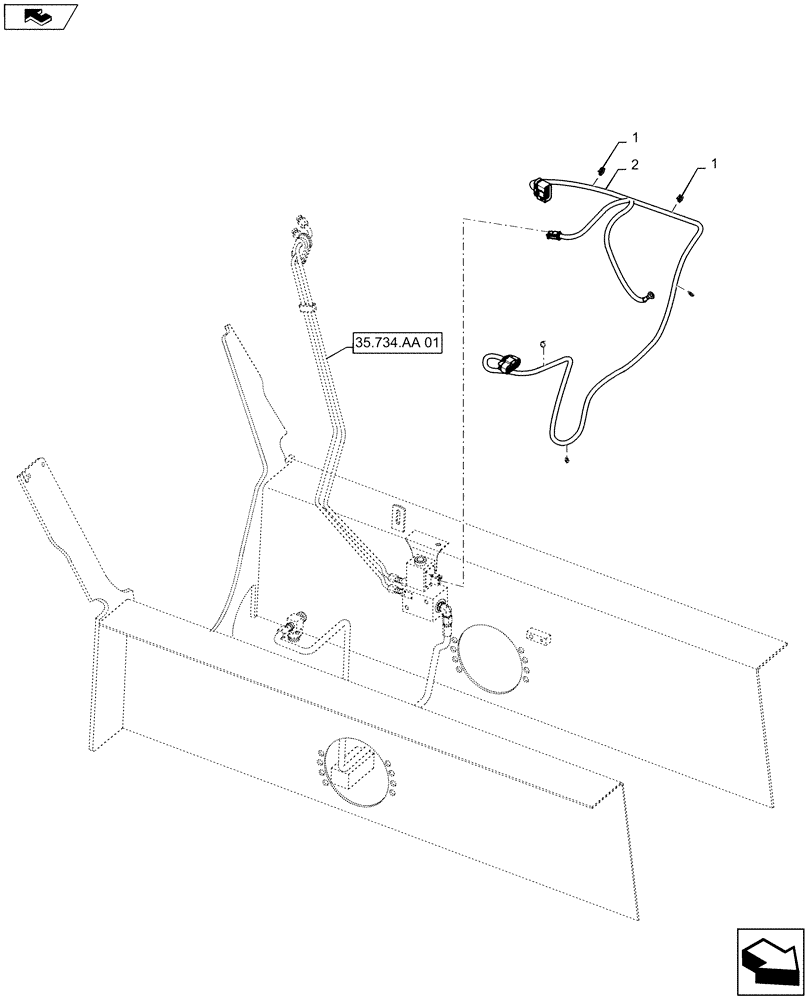 1
2
1
35.734.AA 01