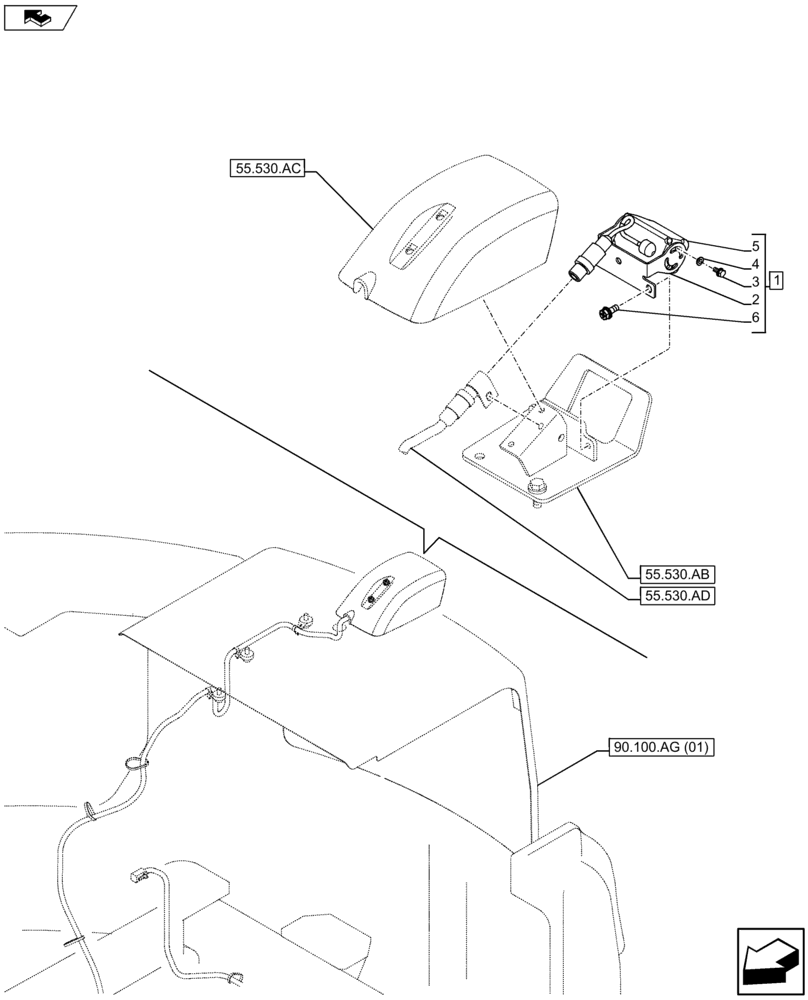 55.530.AC

5
4
3
2
6
1

55.530.AB
55.530.AD

90.100.AG (01)