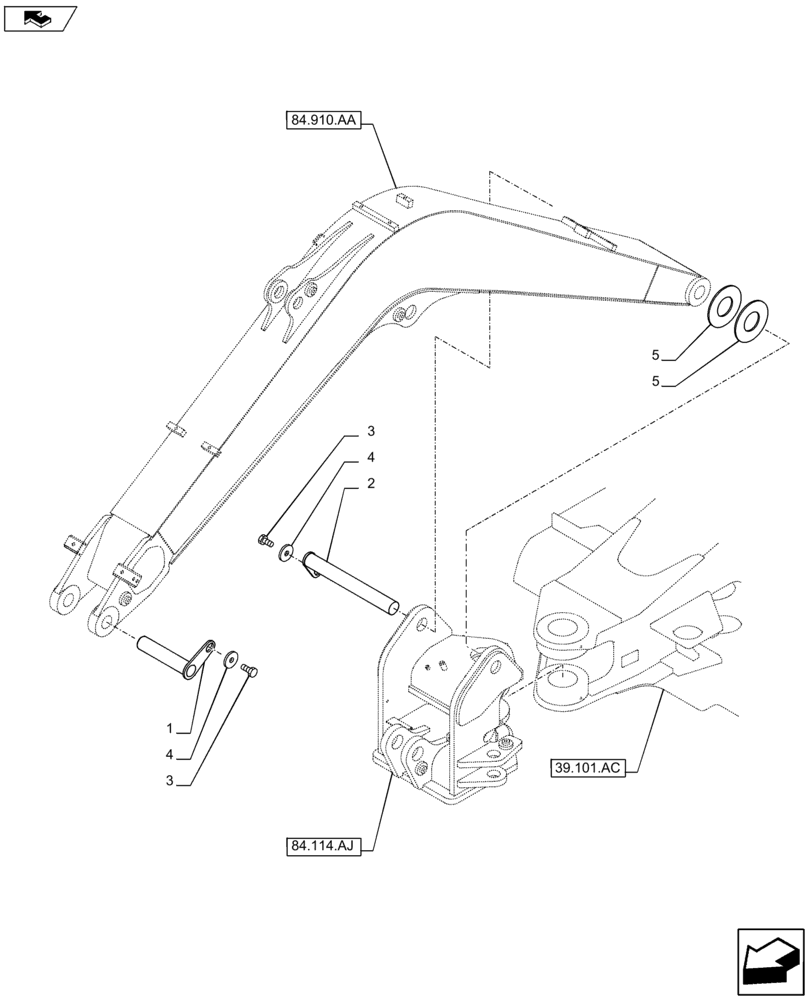 84.910.AA

5
5

3
4
2

1
4
3

39.101.AC

84.114.AJ