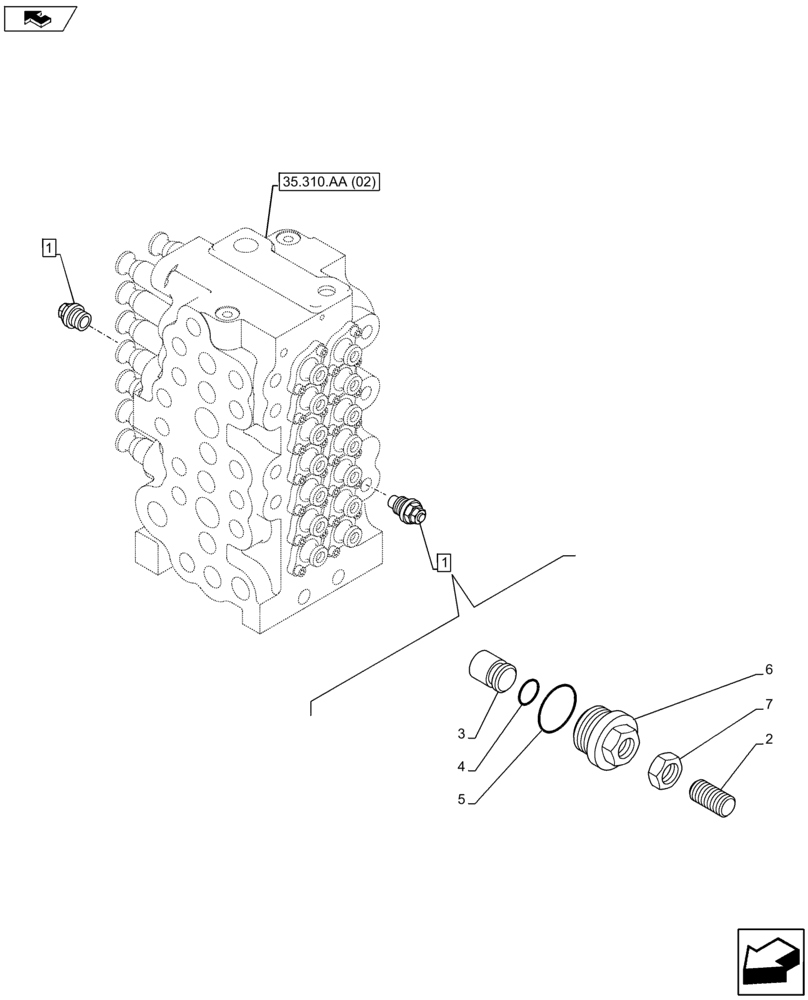 35.310.AA (02)

1

1

6

7

2

3

4

5