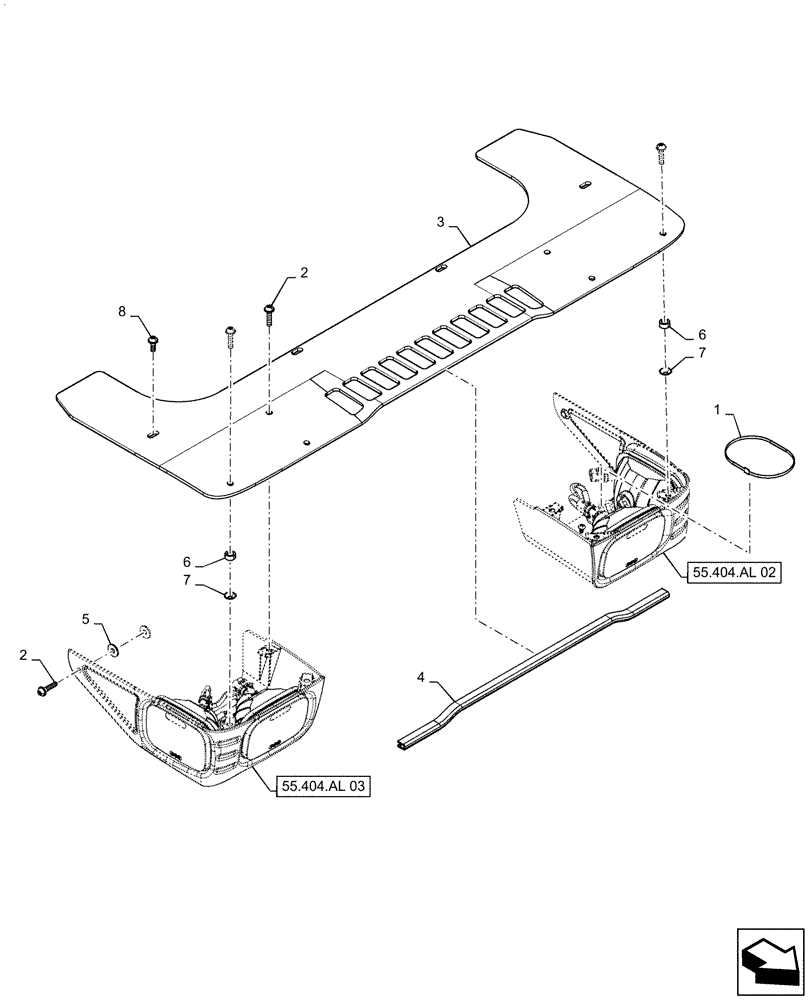 3
2
8
6
7
1
55.404.AL 02
6
7
5
2
4
55.404.AL 03