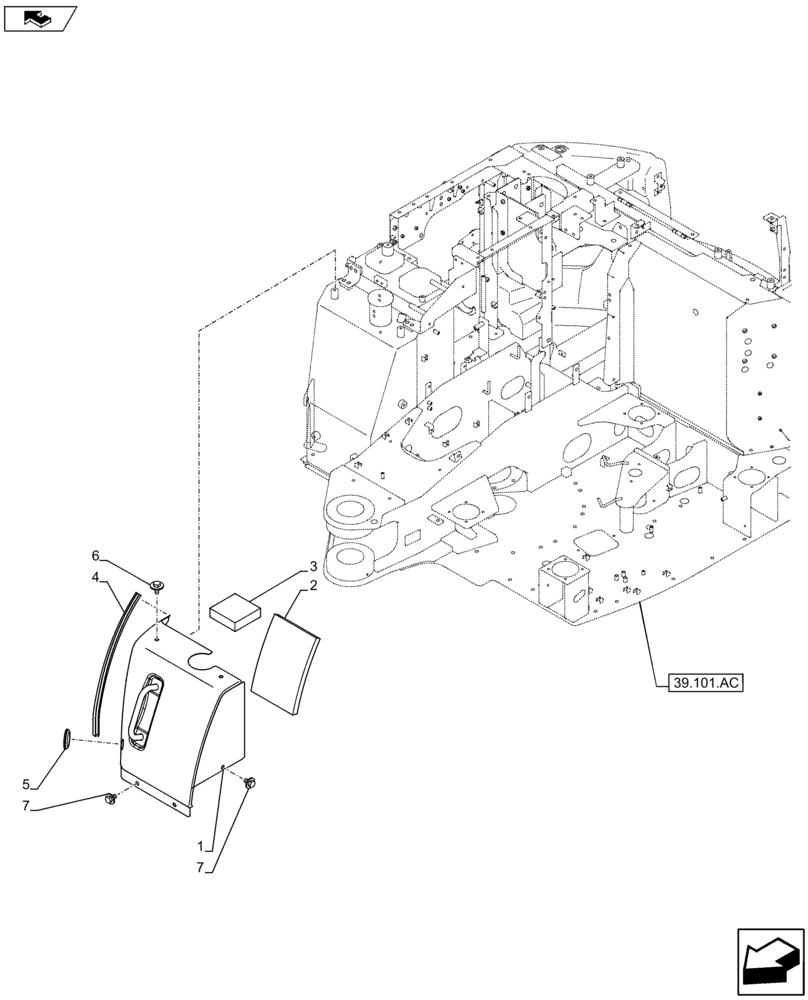 6
4
3
2
39.101.AC
5
7
1
7