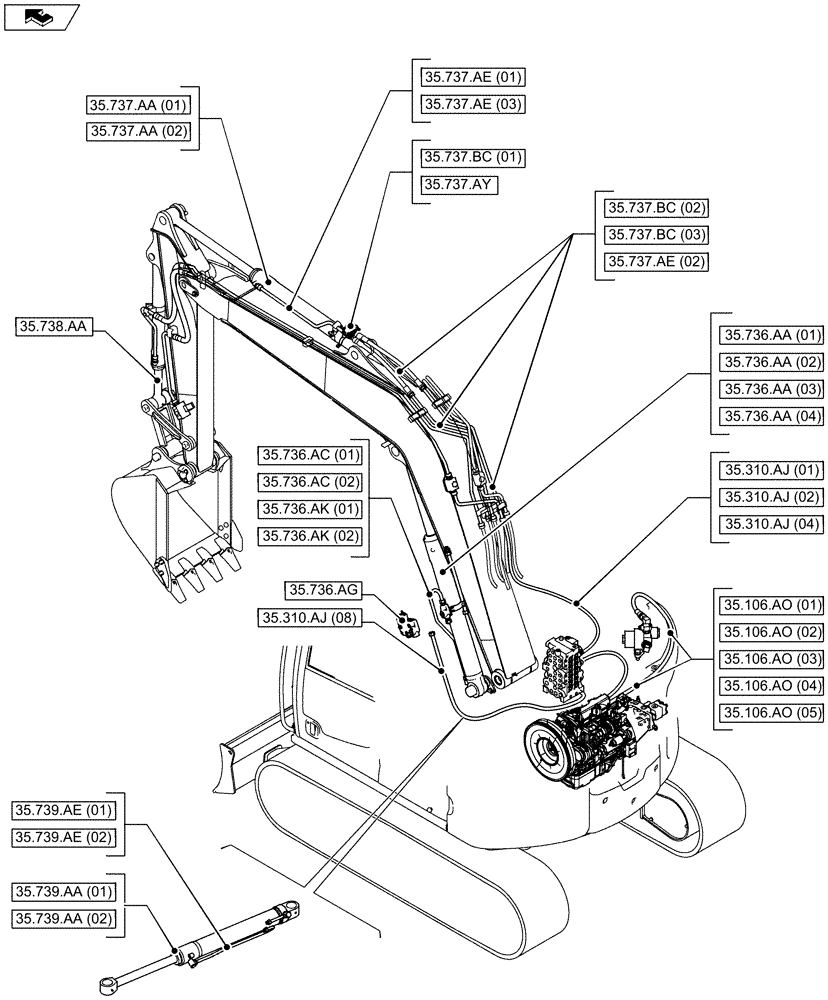 35.737.AA (01)
35.737.AA (02)

35.737.AE (01)
35.737.AE (03)

35.737.BC (01)
35.737.AY

35.737.BC (02)
35.737.BC (03)
35.737.AE (02)

35.738.AA

35.736.AA (01)
35.736.AA (02)
35.736.AA (03)
35.736.AA (04)

35.736.AC (01)
35.736.AC (02)
35.736.AK (01)
35.736.AK (02)

35.310.AJ (01)
35.310.AJ (02)
35.310.AJ (04)

35.736.AG
35.310.AJ (08)

35.106.AO (01)
35.106.AO (02)
35.106.AO (03)
35.106.AO (04)
35.106.AO (05)

35.739.AE (01)
35.739.AE (02)

35.739.AA (01)
35.739.AA (02)