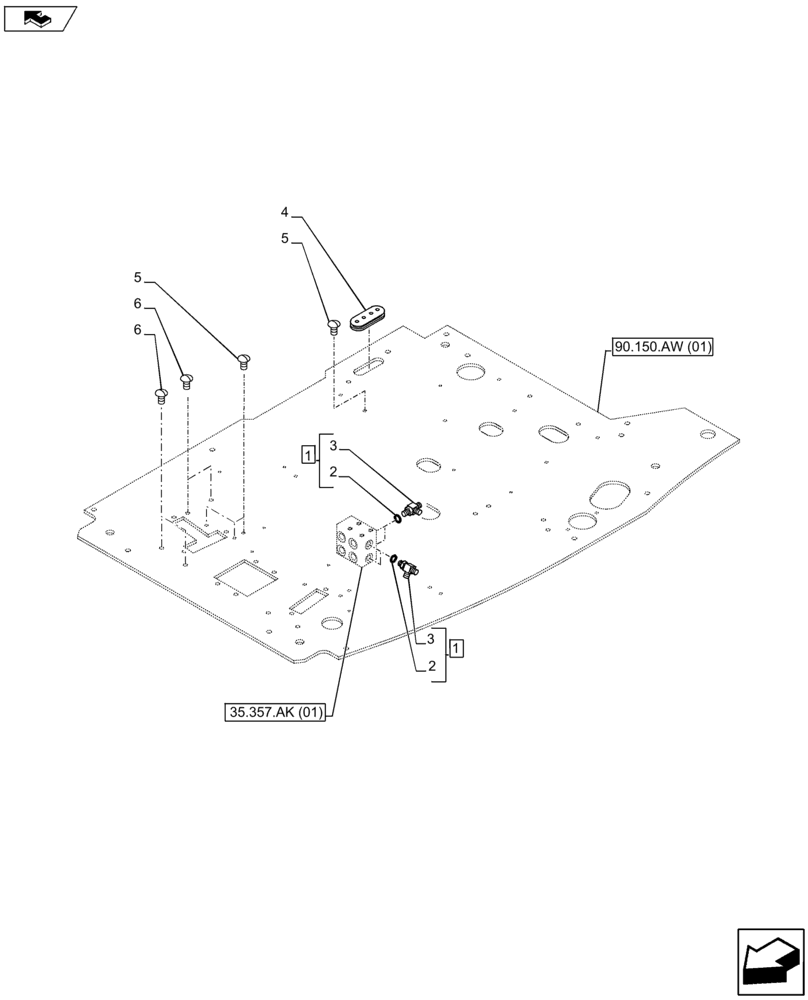 4
5
5
6
6
90.150.AW (01)
1
3
2
3
2
1
35.357.AK (01)