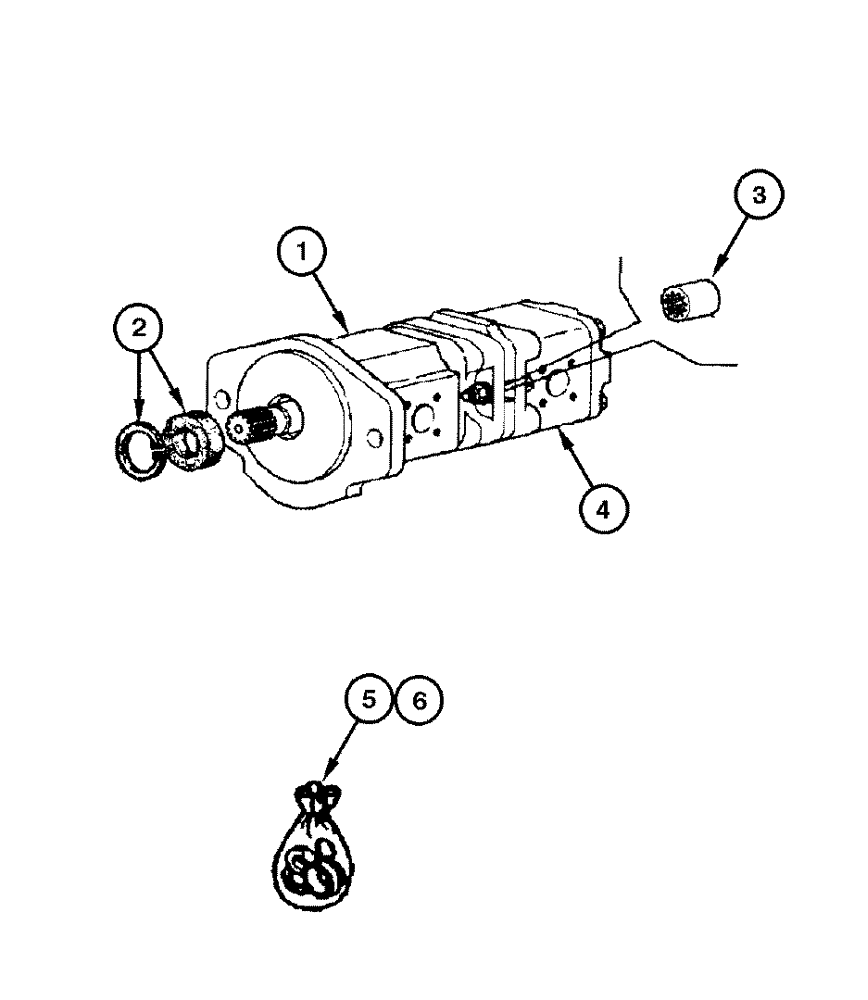 3
1
2
4
5
6