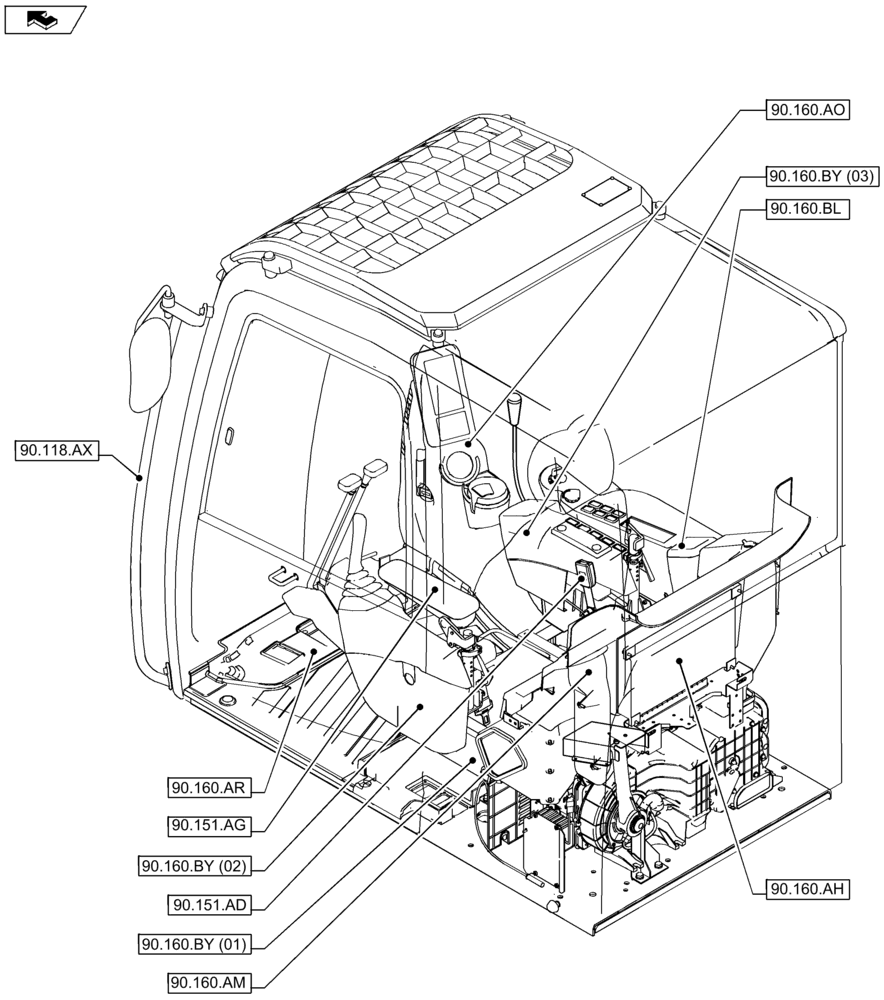 90.160.AO
90.160.BY (03)
90.160.BL
90.118.AX
90.160.AR
90.151.AG
90.160.BY (02)
90.151.AD
90.160.BY (01)
90.160.AM
90.160.AH