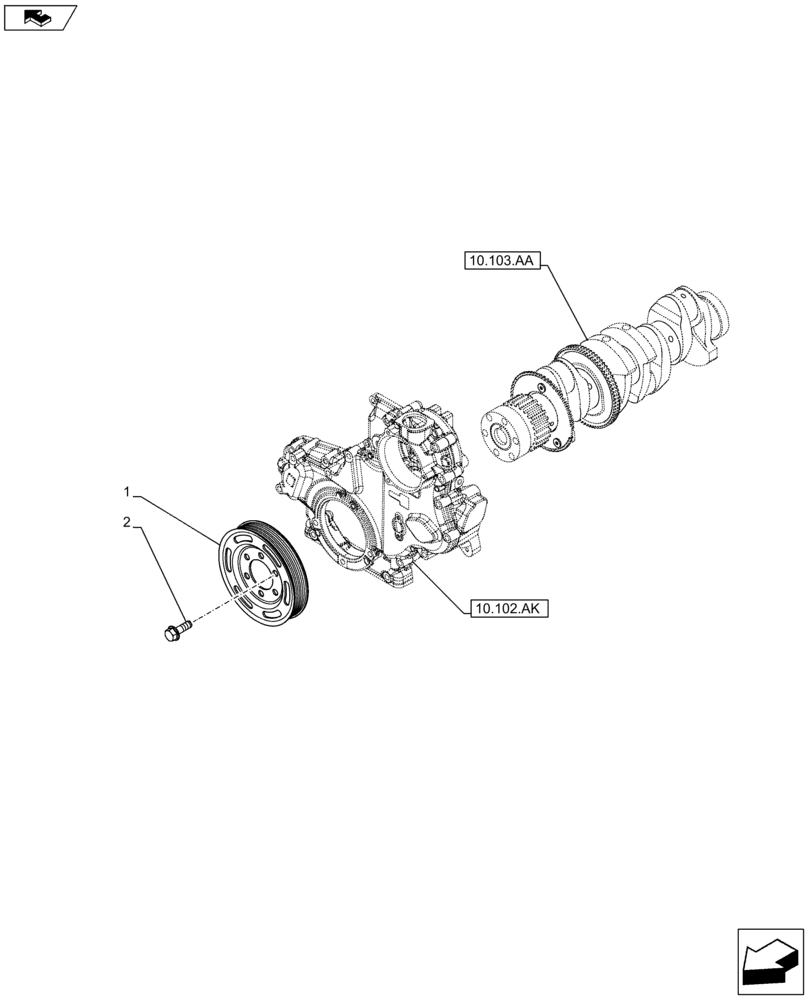 10.103.AA

1

2

10.102.AK