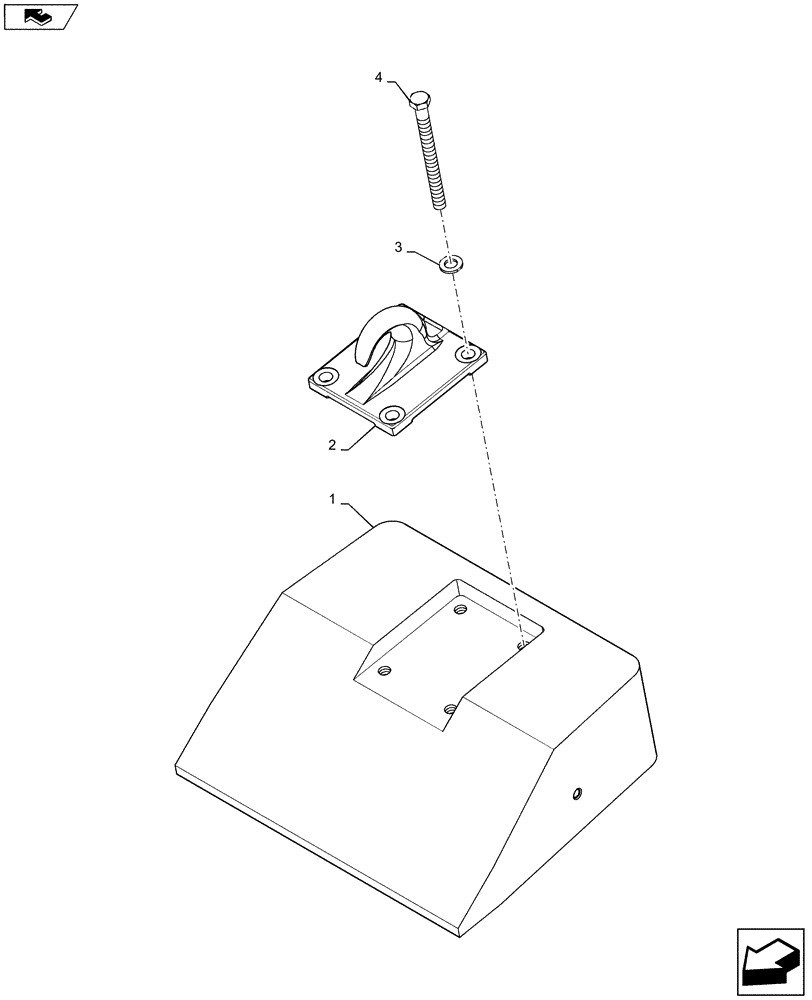 4
3
2
1