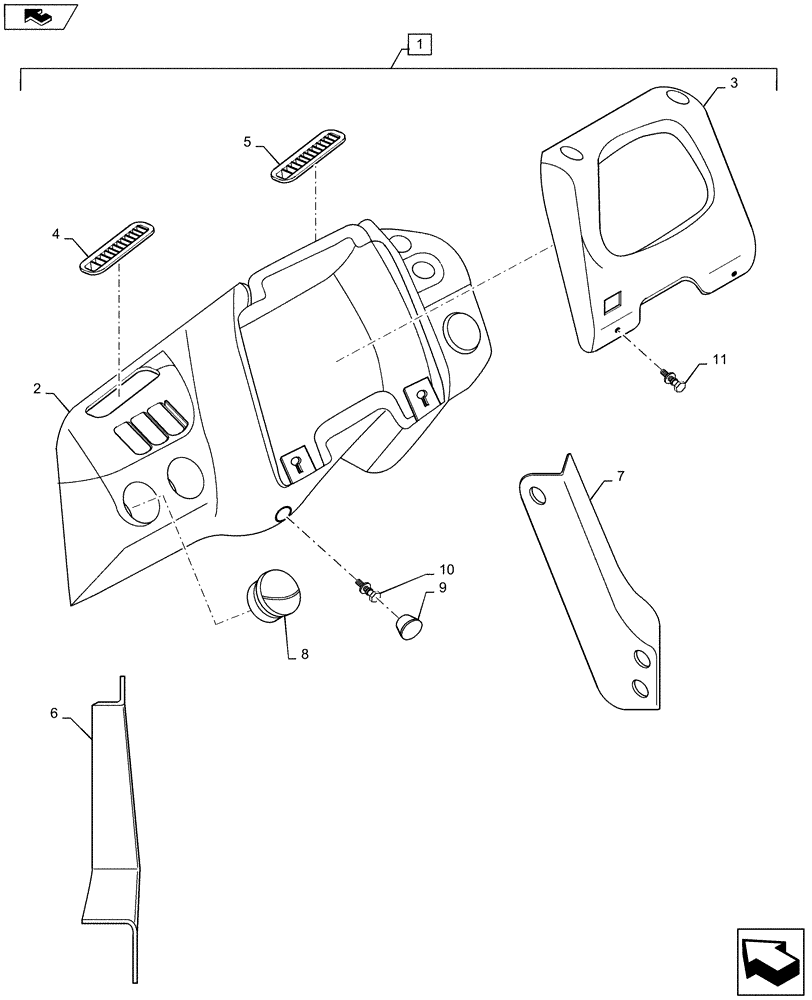 1
3
5
4
2
11
7
10
9
8
6