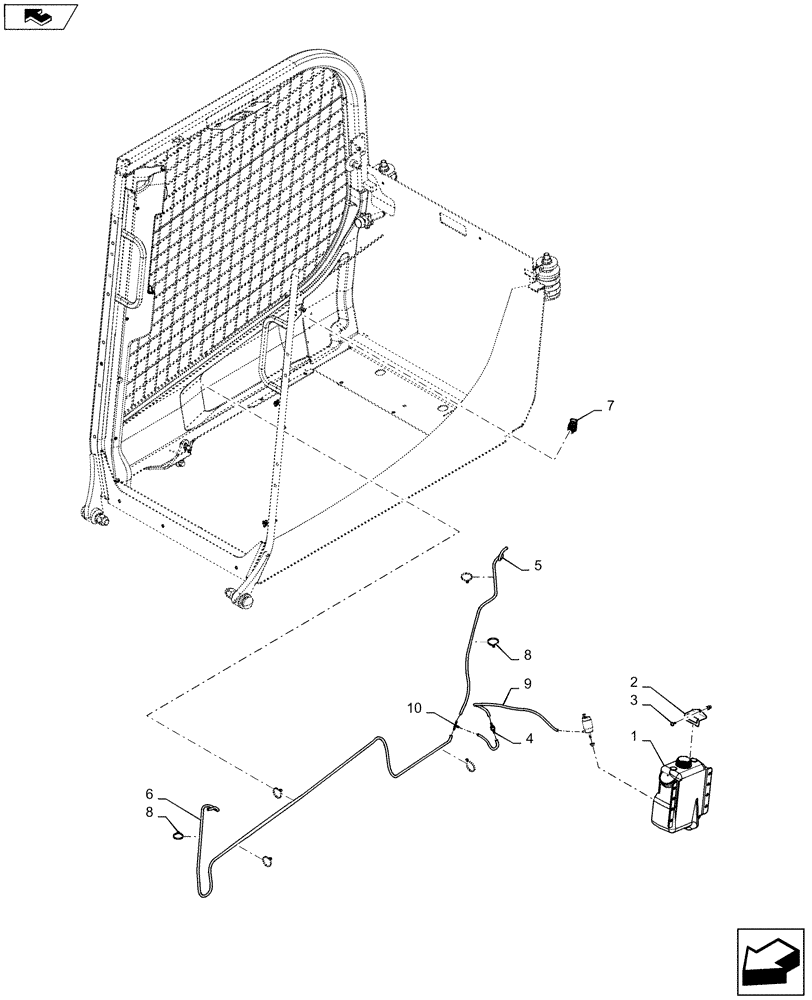 7
5
8
9
2
3
10
4
1
6
8