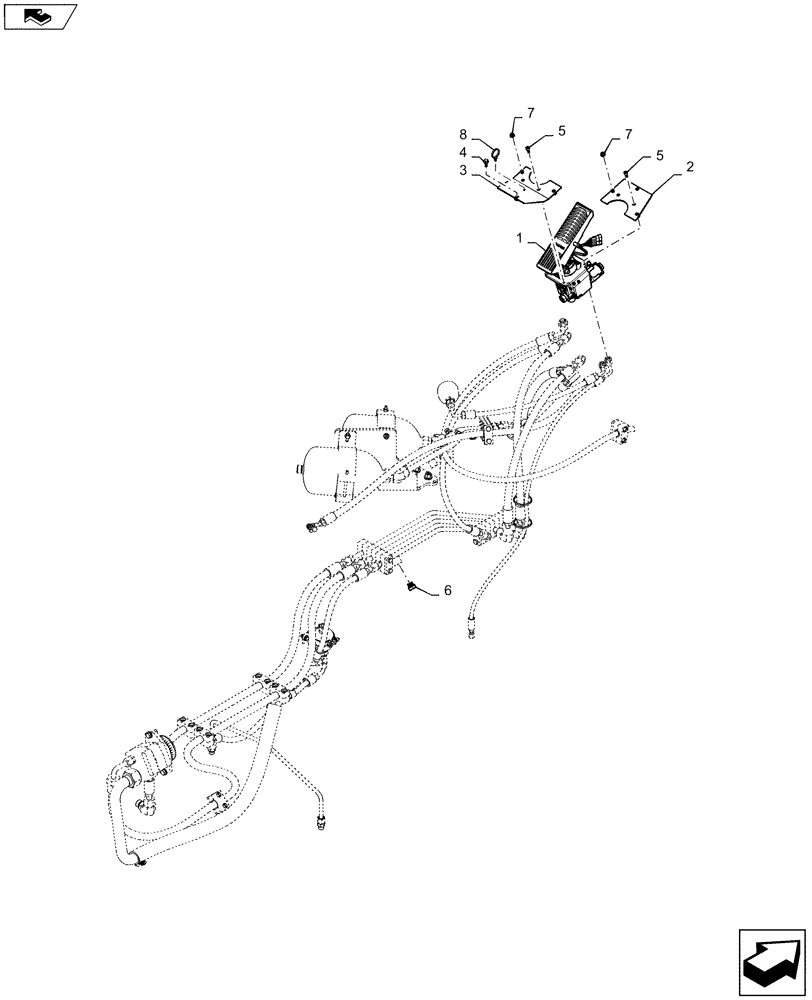 7
8
5
7
4
5
3
2
1
6