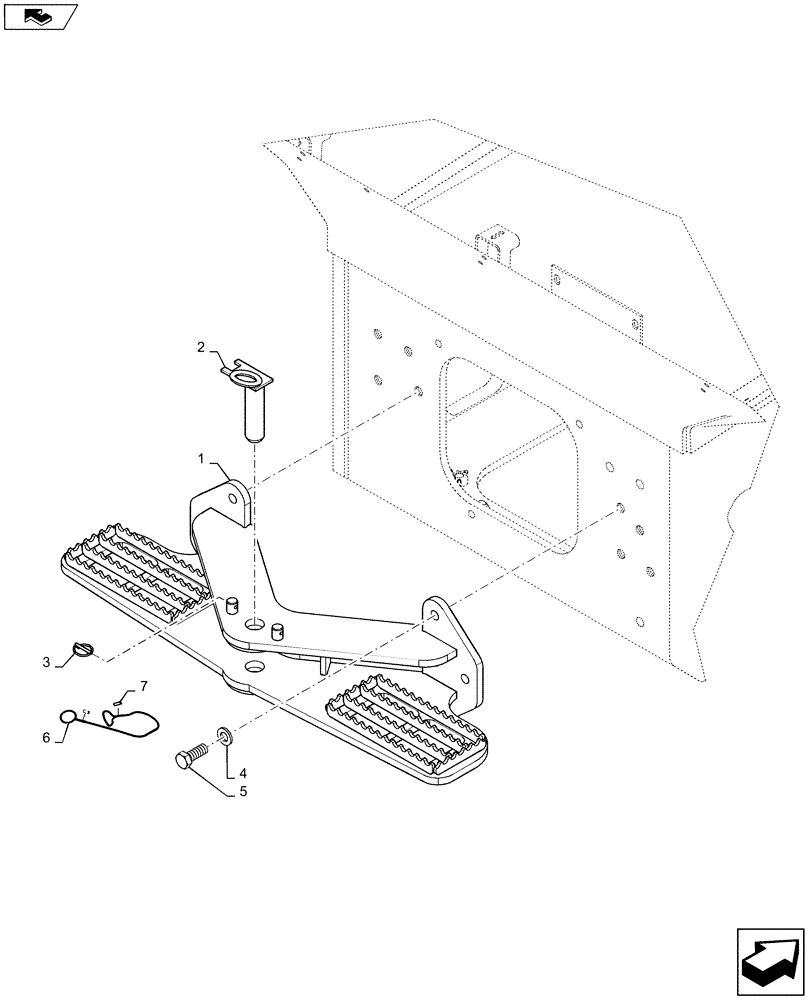 2
1
3
7
6
4
5