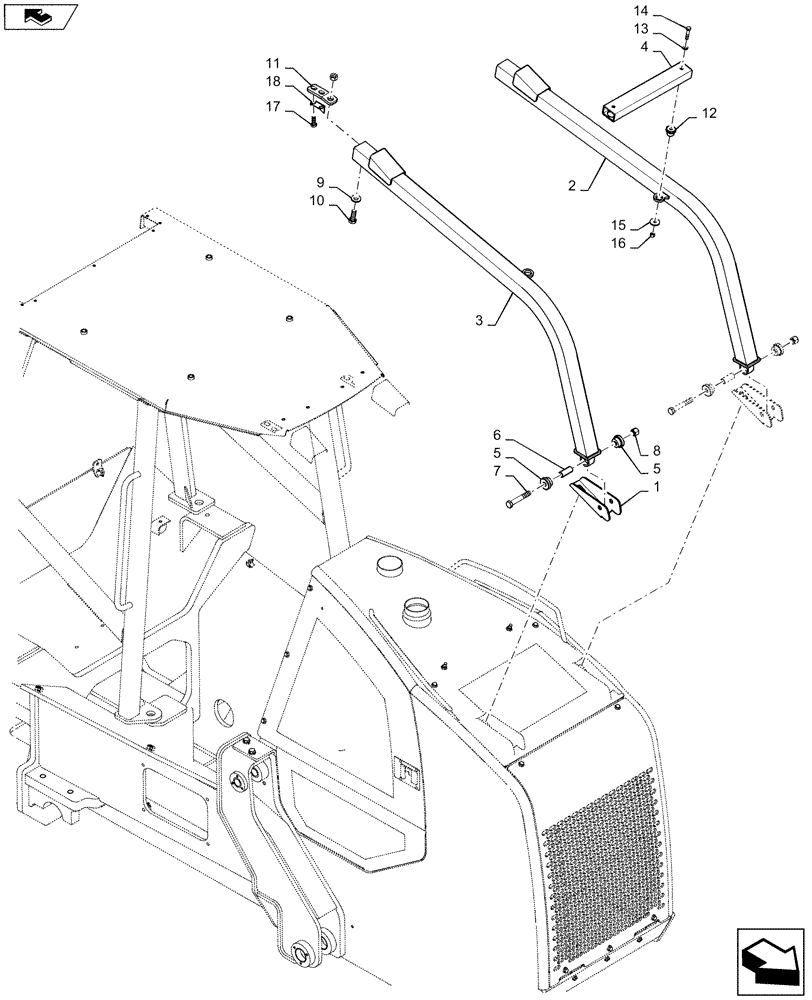 14
13
4
11
18
17
12
2
9
10
15
16
3
6
5
7
8
5
1