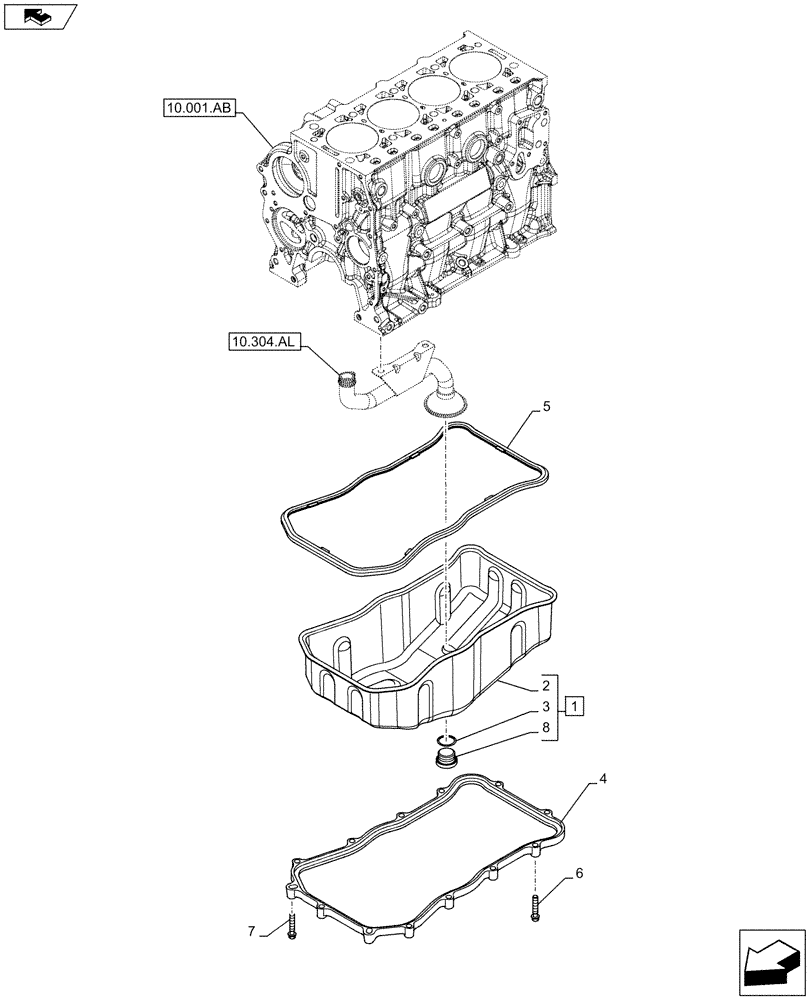 10.001.AB

10.304.AL

5

2
3
8
1

4

6

7