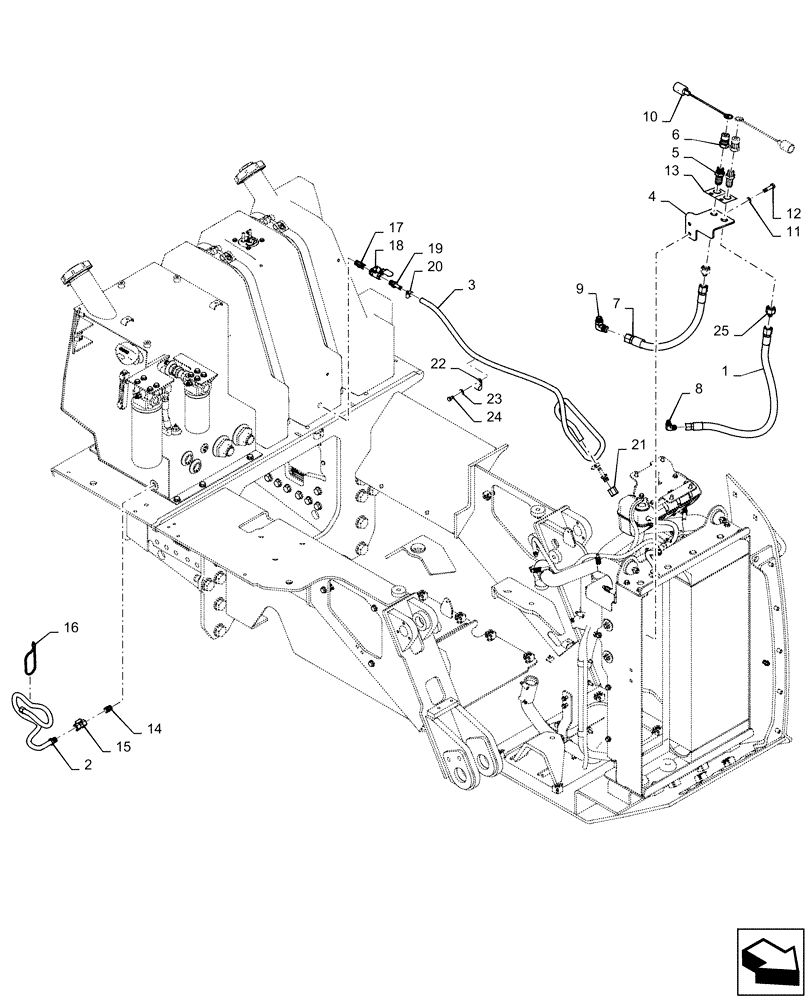 10
6
5
13
4
12
11
17
18
19
20
3
9
7
25
1
22
23
24
8
21
16
14
15
2