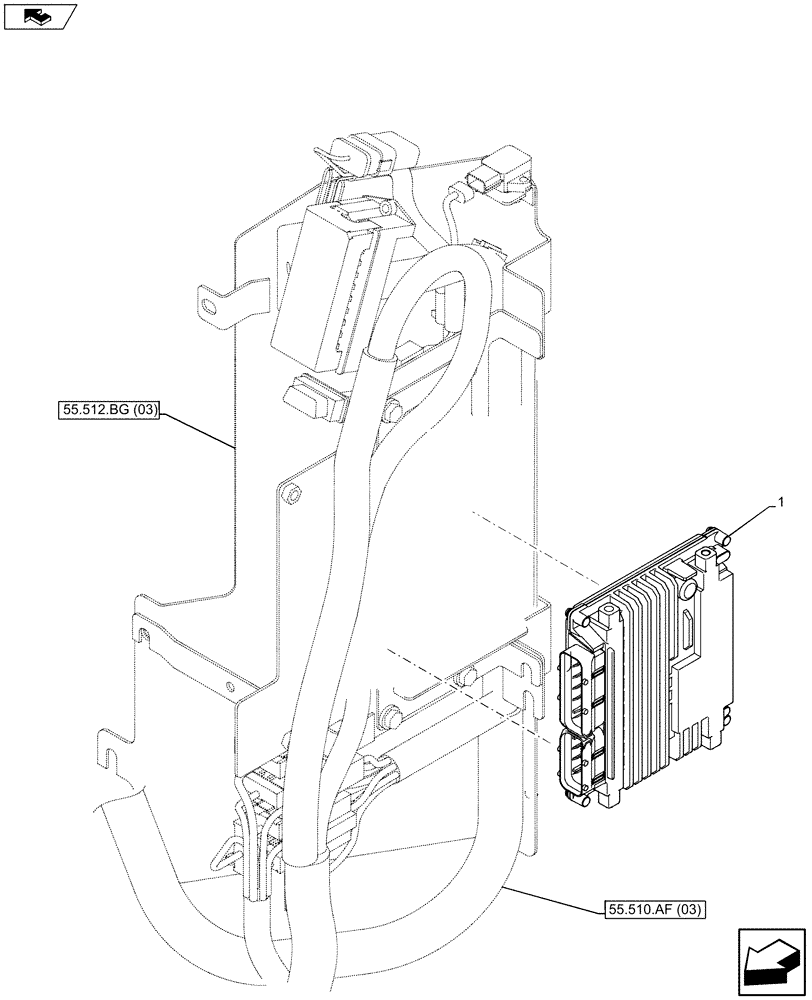 55.512.BG (03)

1

55.510.AF (03)