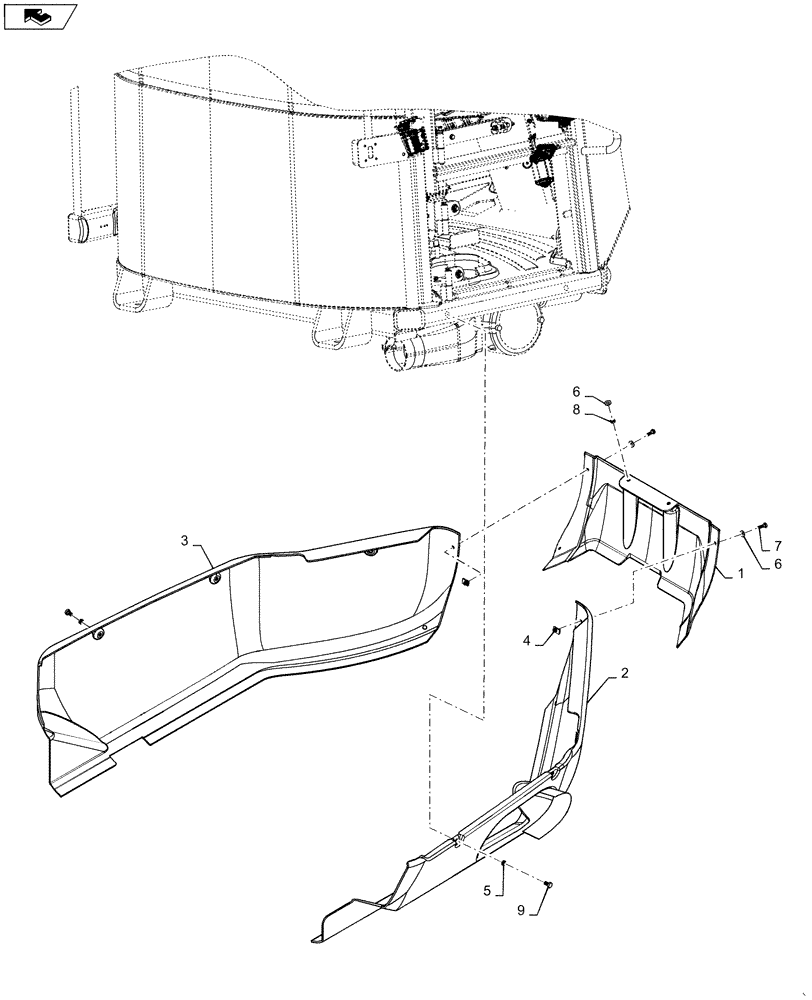 6
8
3
7
6
1
4
2
5
9