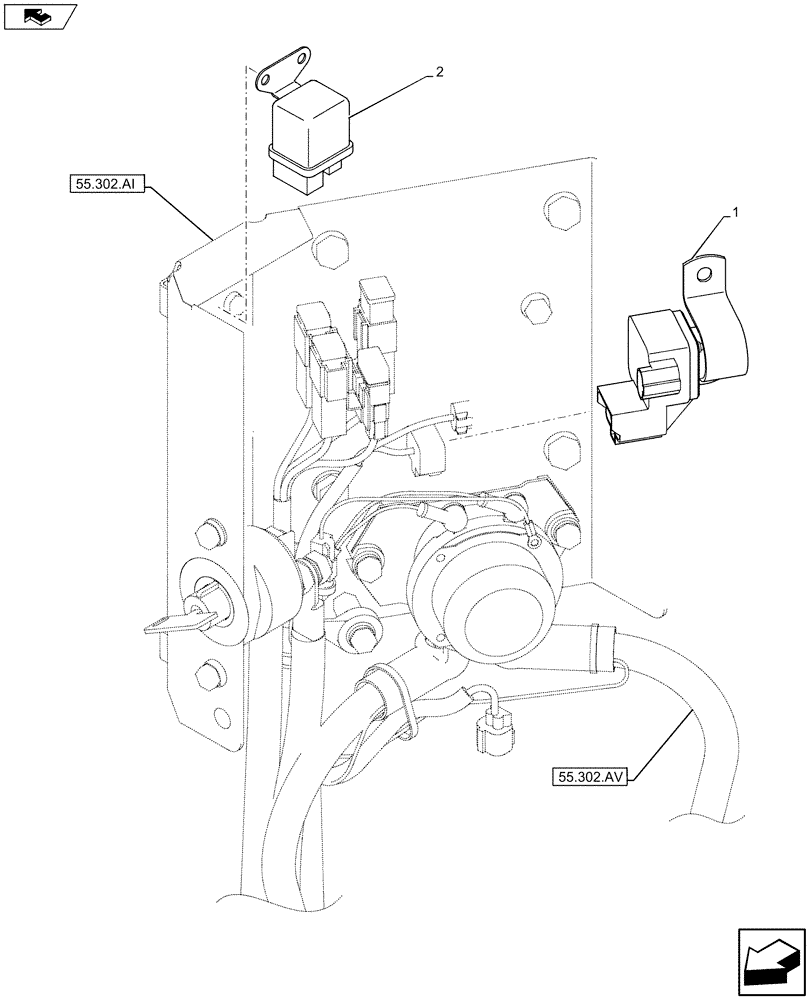 2

55.302.AI

1

55.302.AV