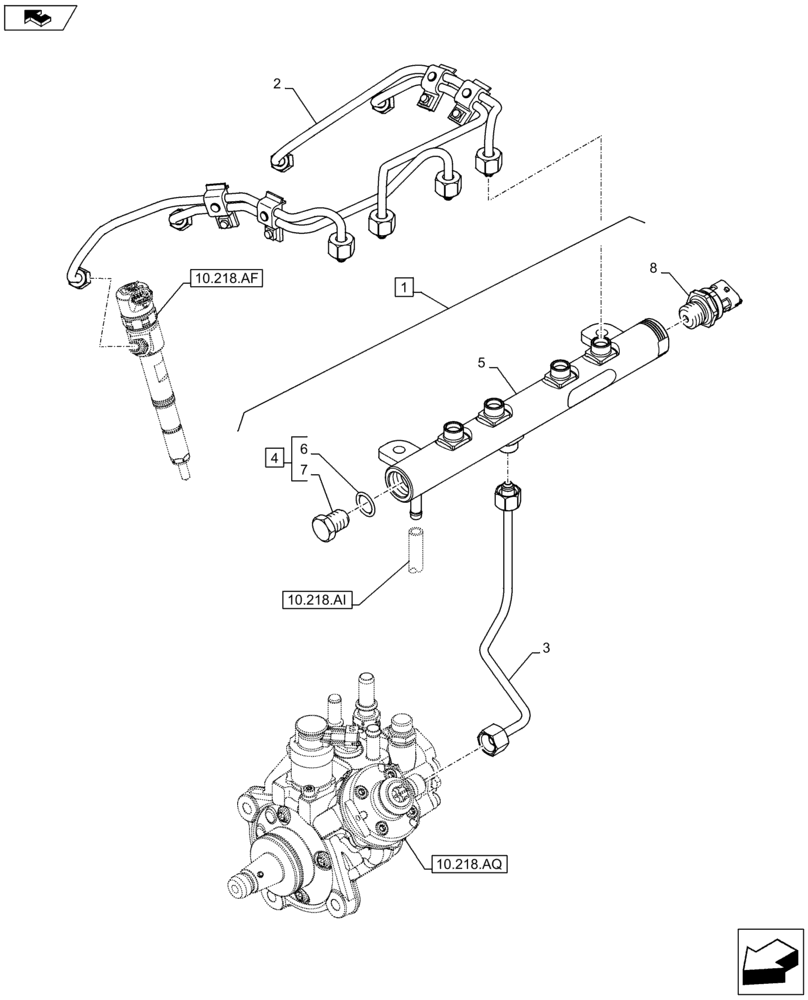 2

10.218.AF

1

8

5

4

6

7

10.218.AI

3

10.218.AQ