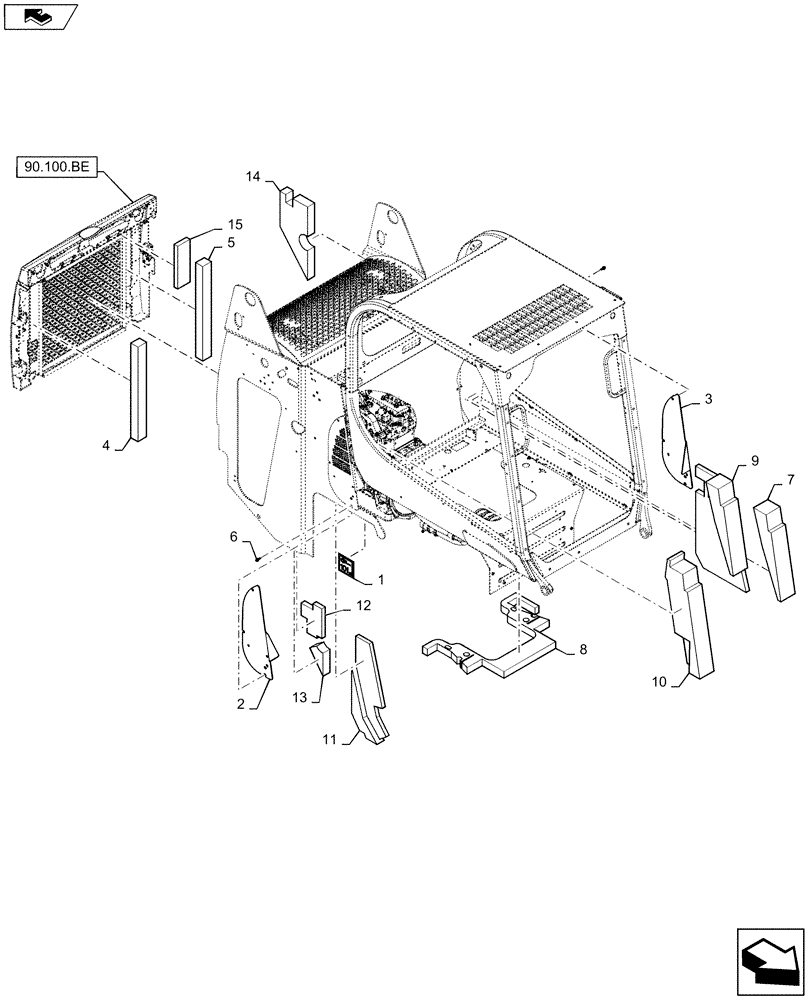 90.100.BE

14
15
5
4
3
9
7
6
1
12
8
2
13
11
10