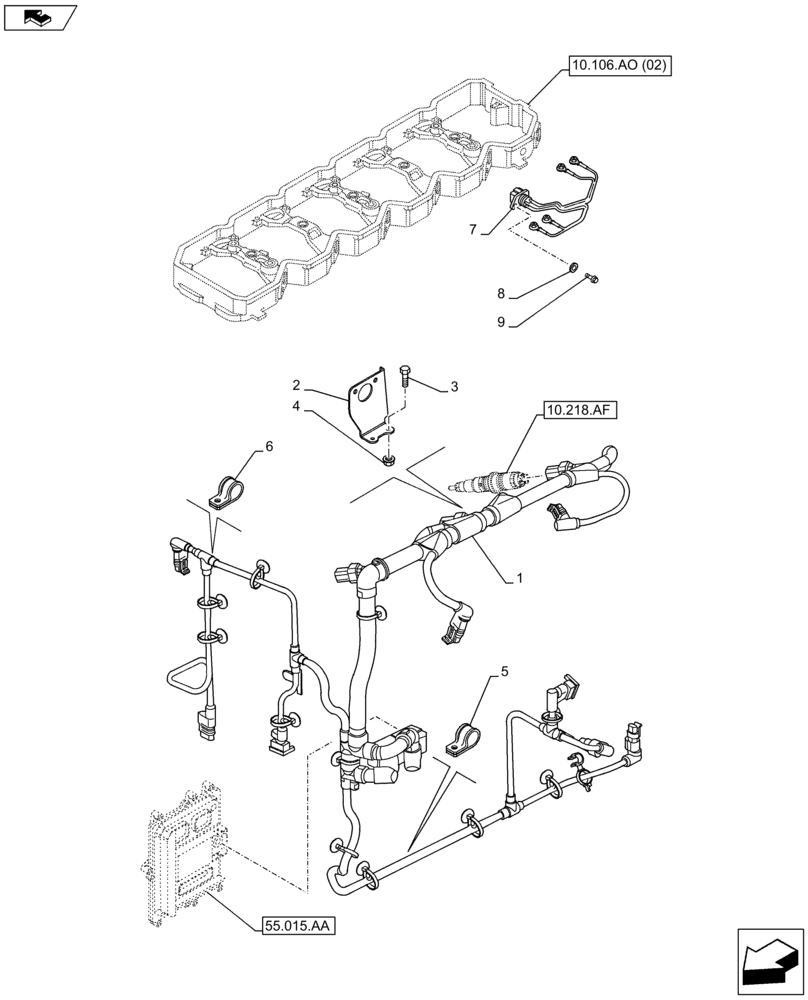 10.106.AO (02)

7

8

9

2

3

4

10.218.AF

6

1

5

55.015.AA