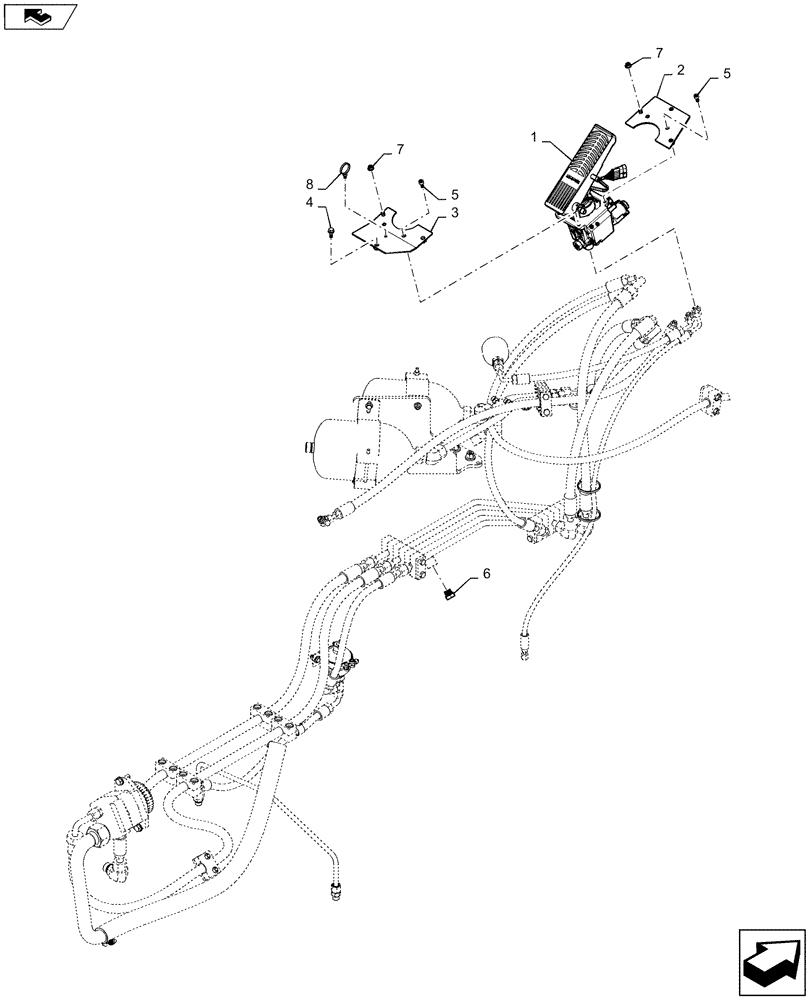 7
2
5
1
7
8
5
4
3
6