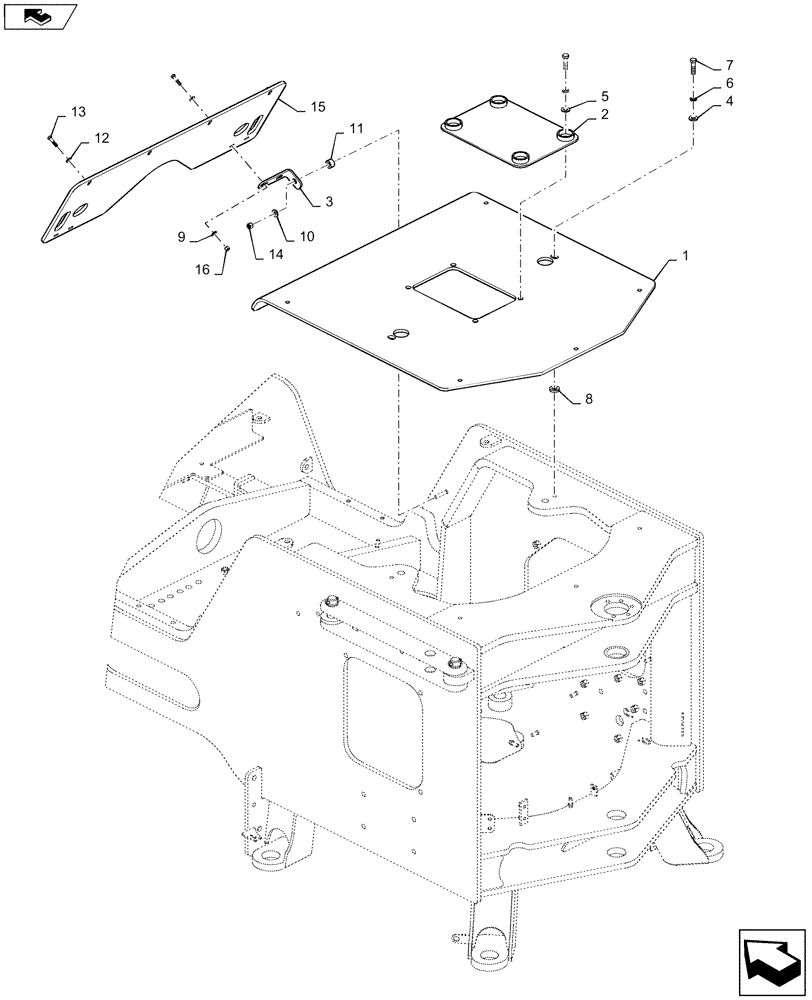 13
12
15
11
3
9
10
14
16
5
2
7
6
4
1
8