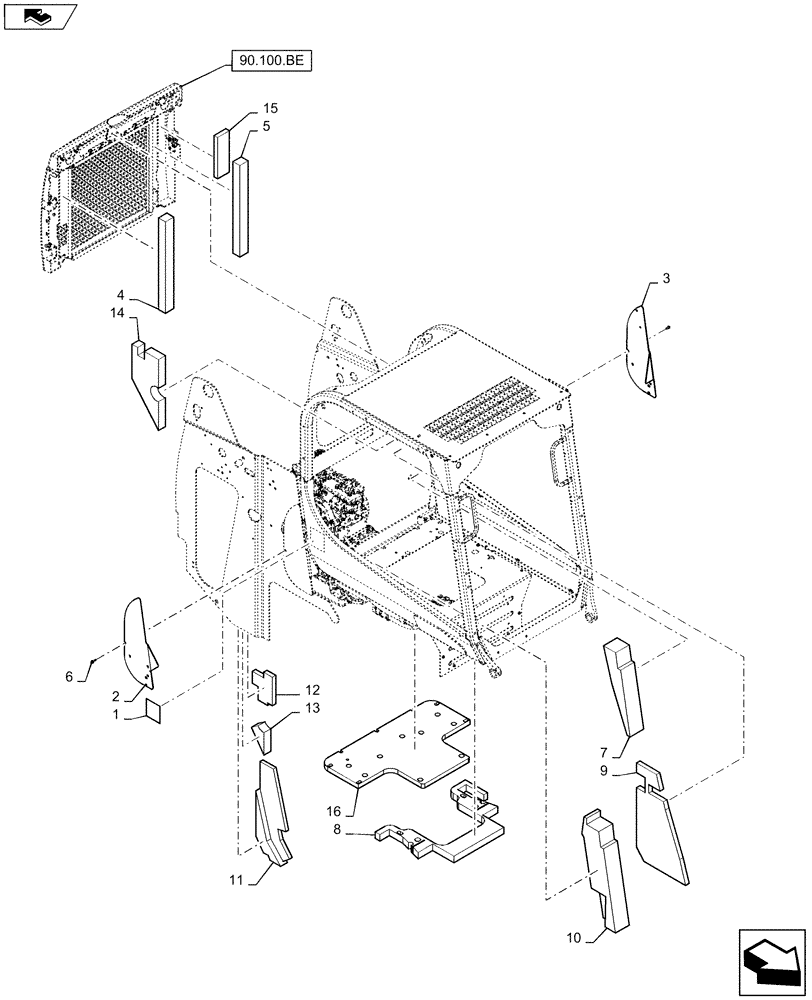 90.100.BE

15
5
4
14
3
6
2
1
12
13
11
16
8
7
9
10