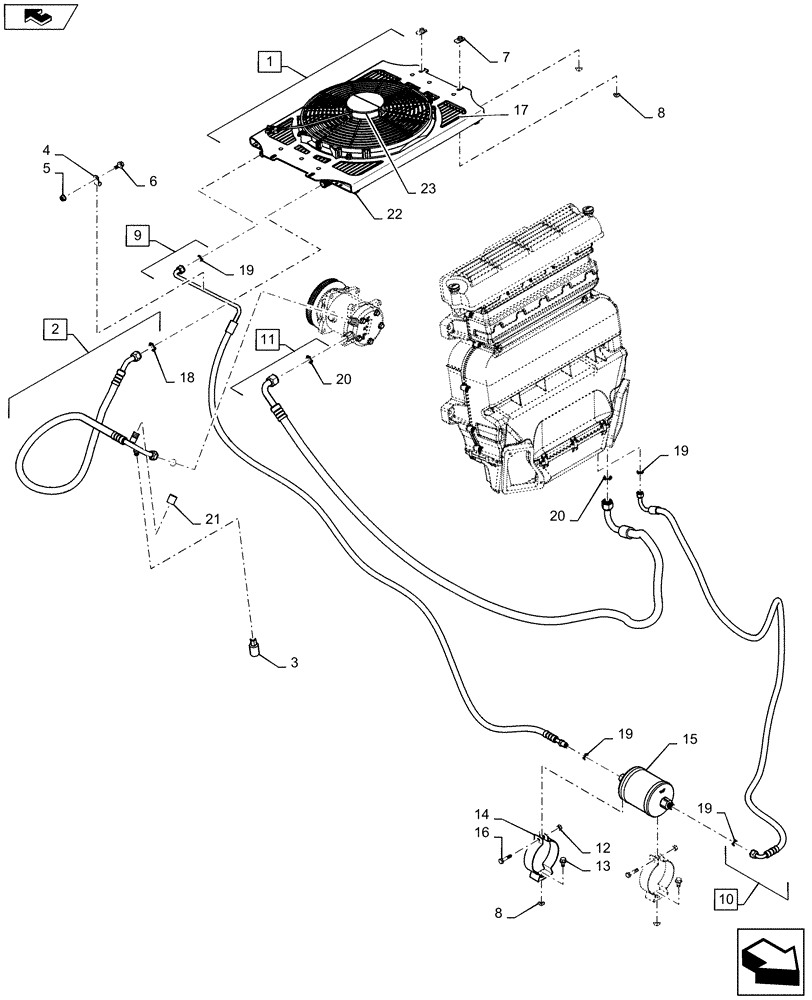 1
7
17
8
4
5
6
23
22
9
19
2
11
18
20
19
20
21
3
19
15
14
16
12
13
19
8
10