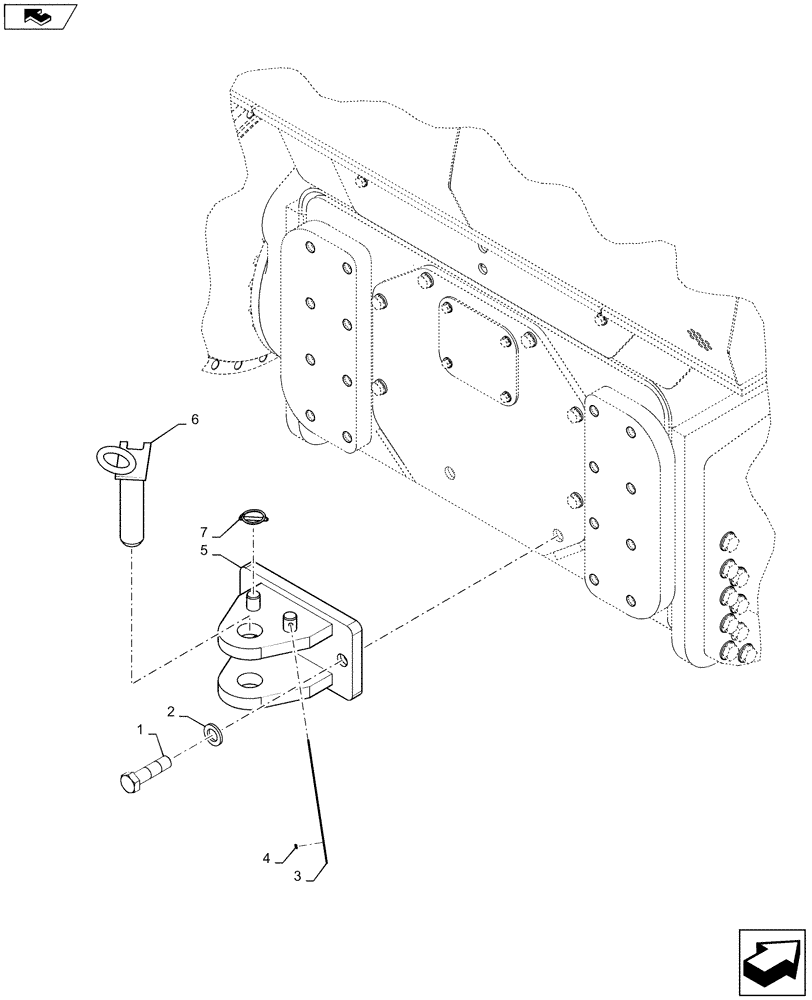 6
7
5
2
1
4
3