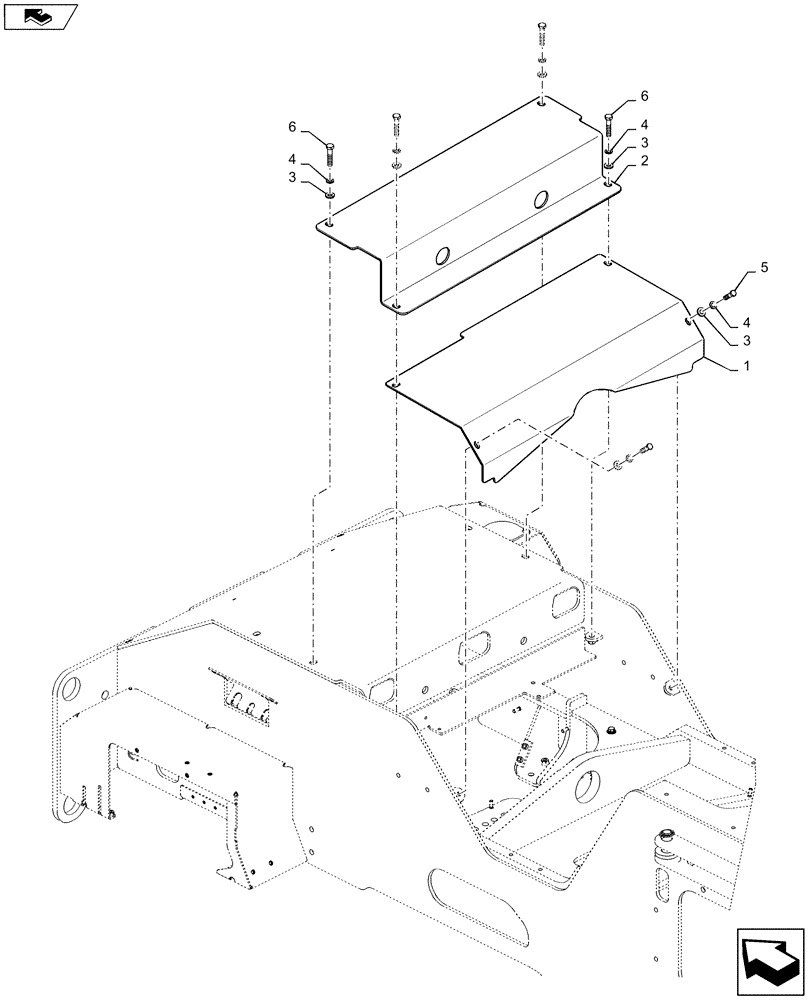 6
6
4
3
4
3
2
5
4
3
1