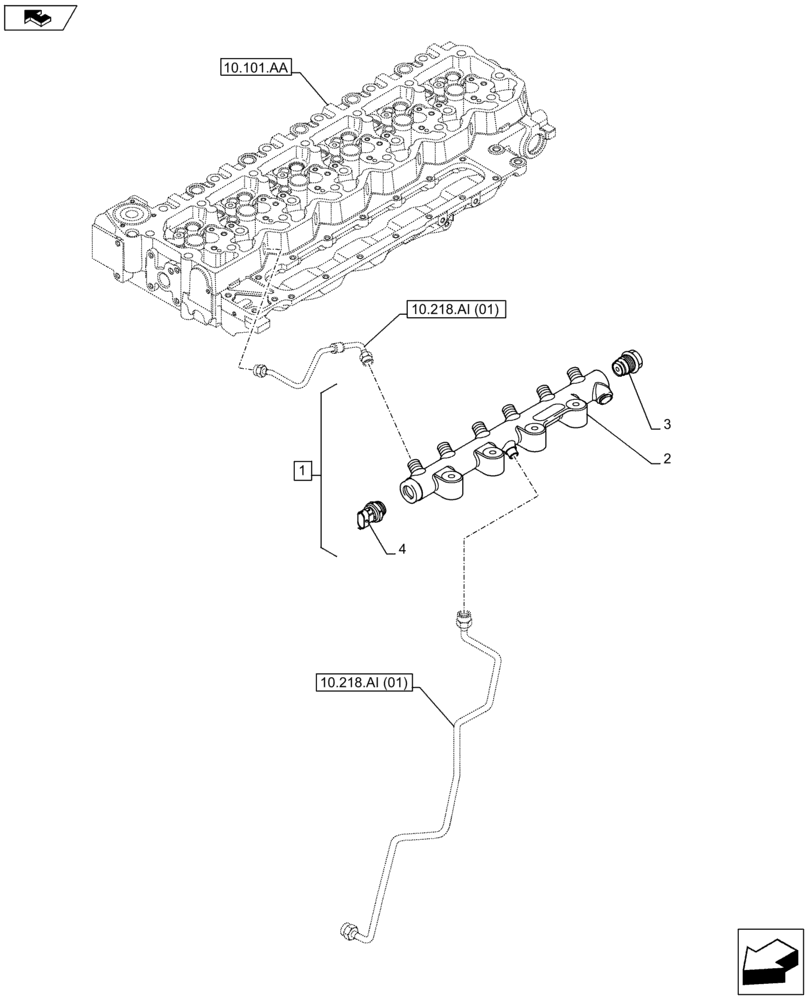 10.101.AA

10.218.AI (01)

3

2

1

4

10.218.AI (01)