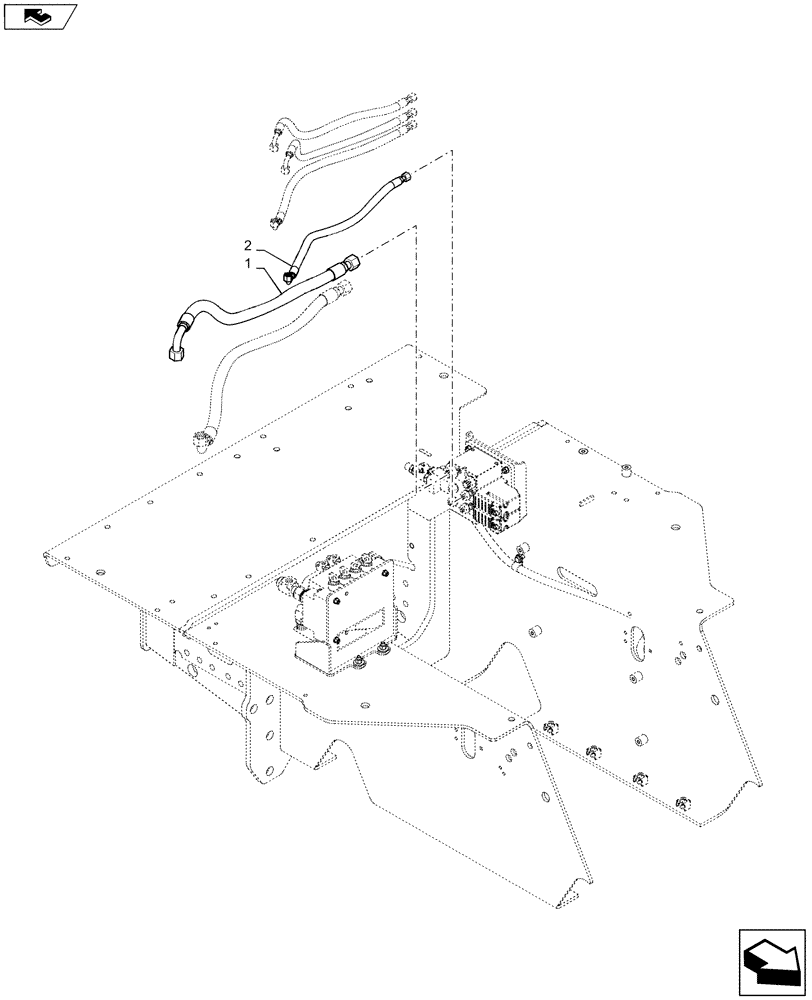 2
1