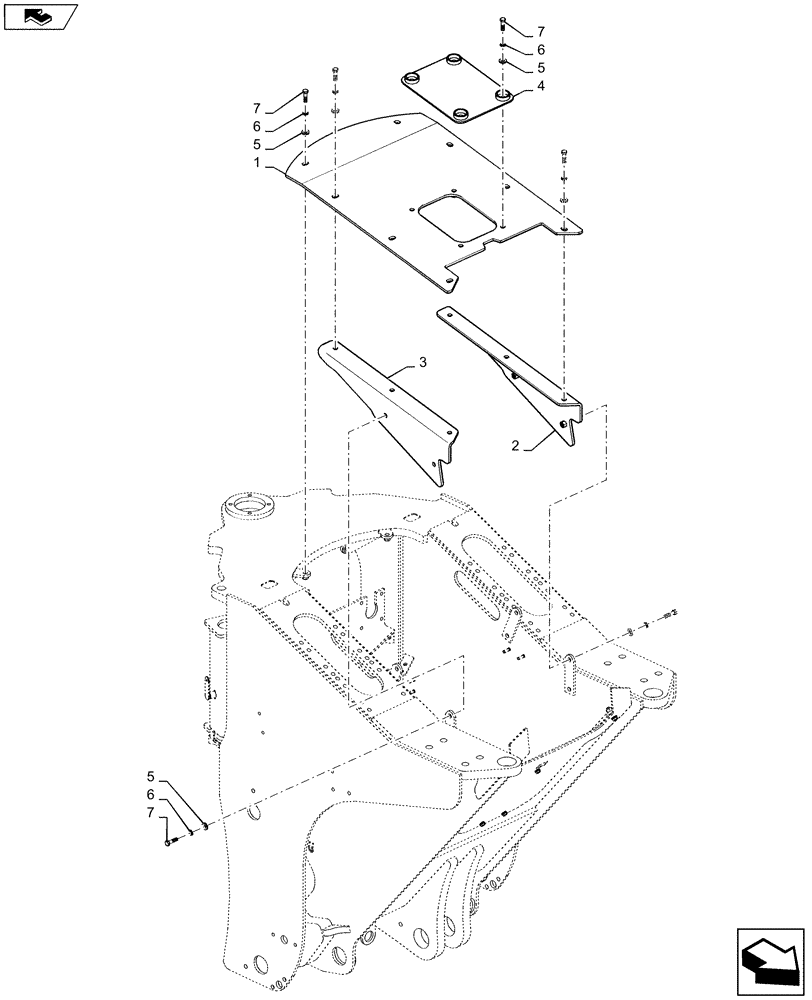 7
6
5
4
7
6
5
1
3
2
5
6
7