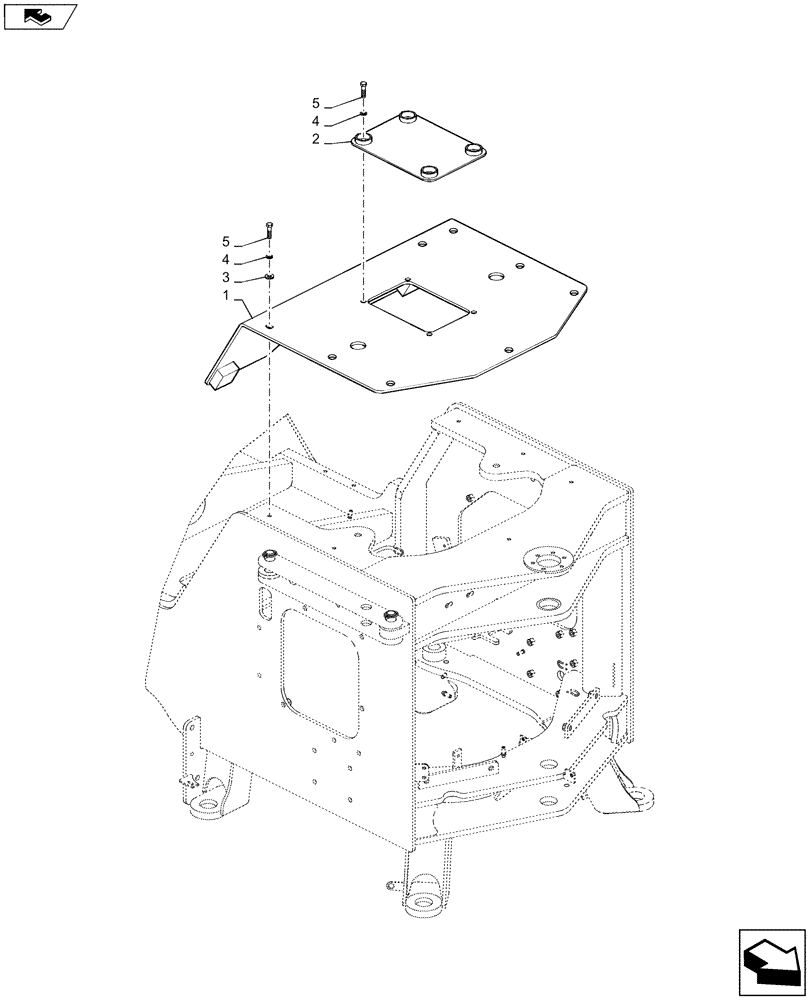 5
4
2
5
4
3
1