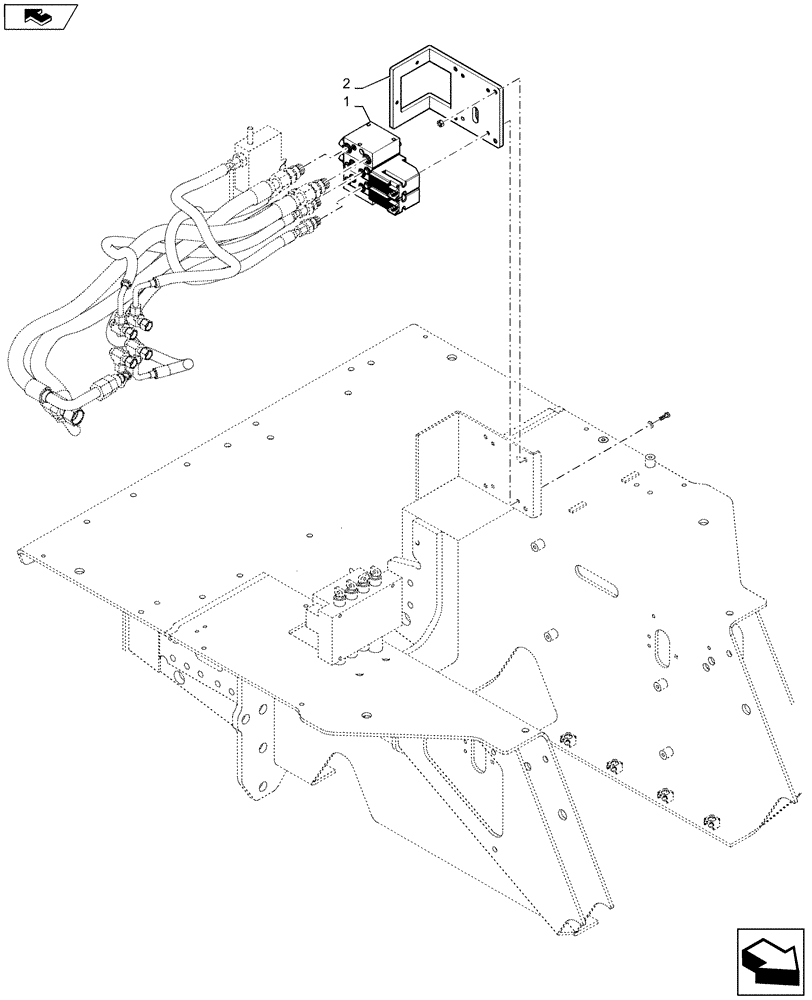 2
1