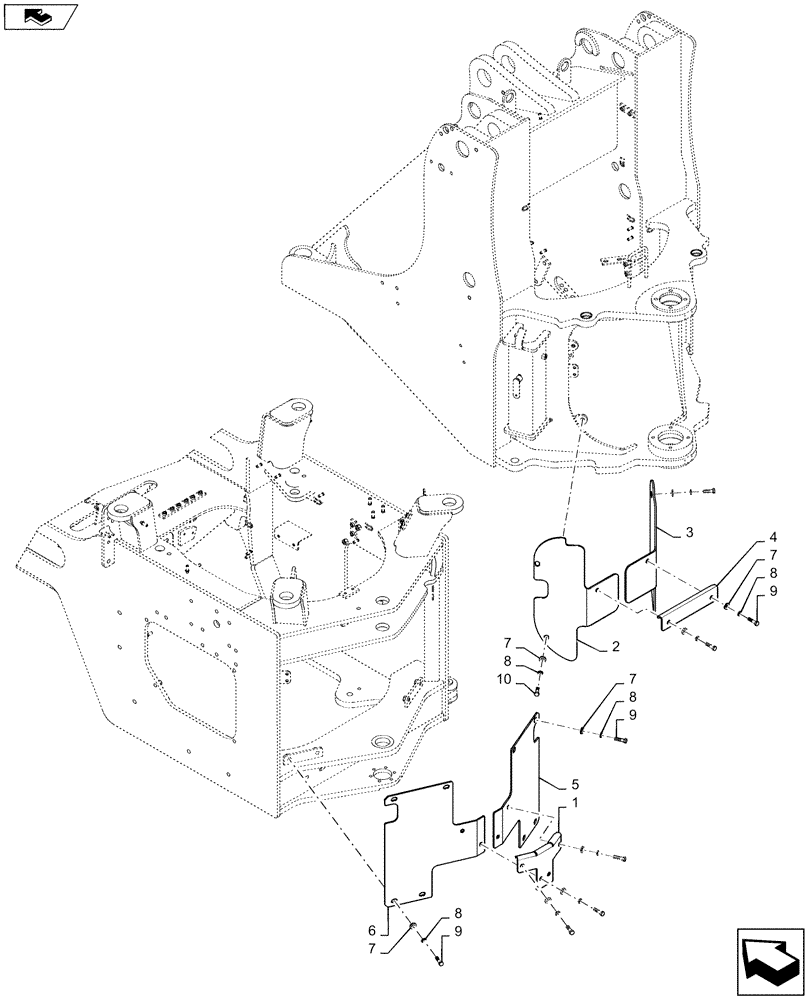 3
4
7
8
9
2
7
8
10
7
8
9
5
1
6
7
8
9