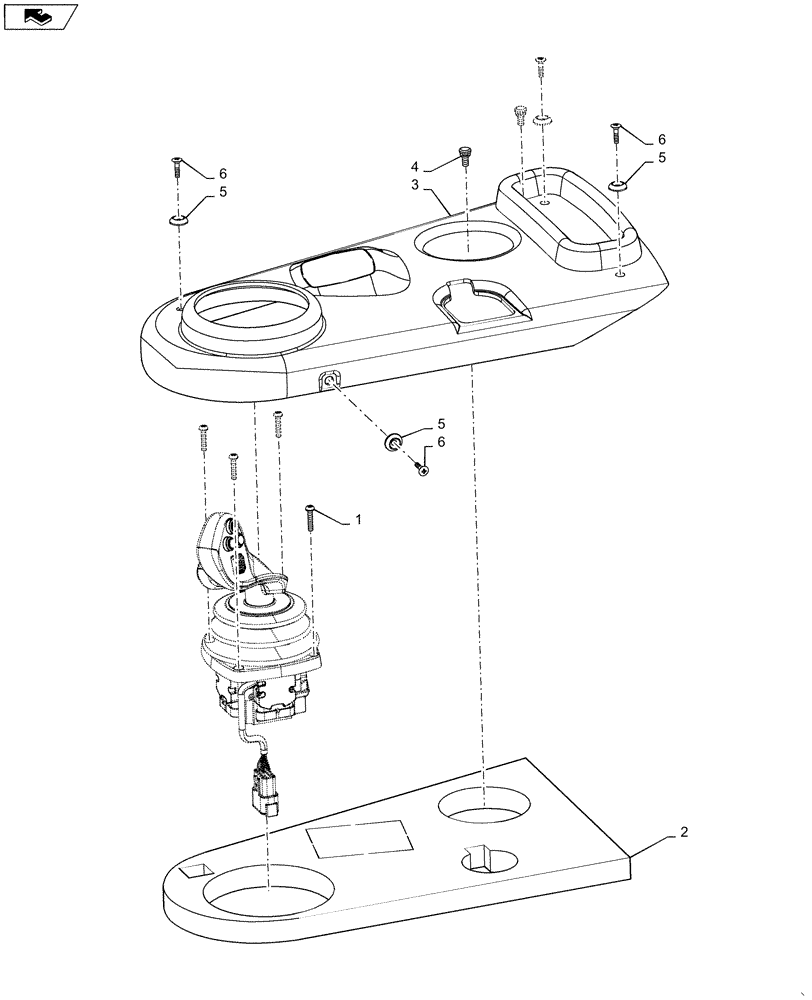 6
5
4
3
6
5
5
6
1
2