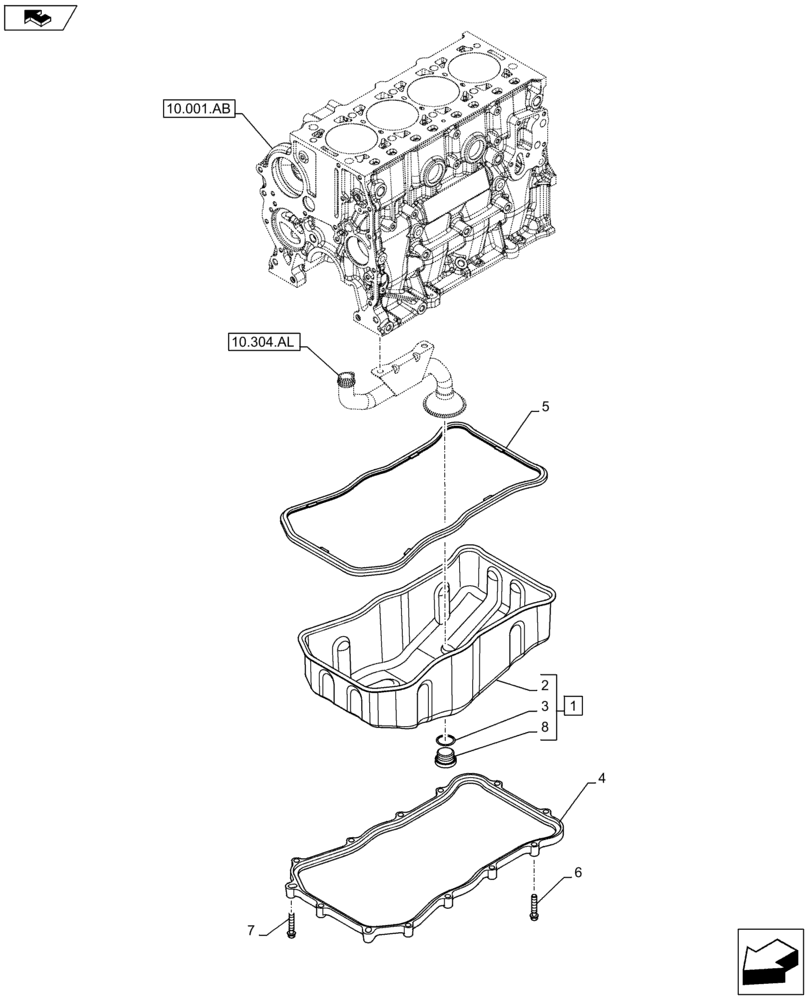 10.001.AB

10.304.AL

5

2

3

1

8

4

6

7