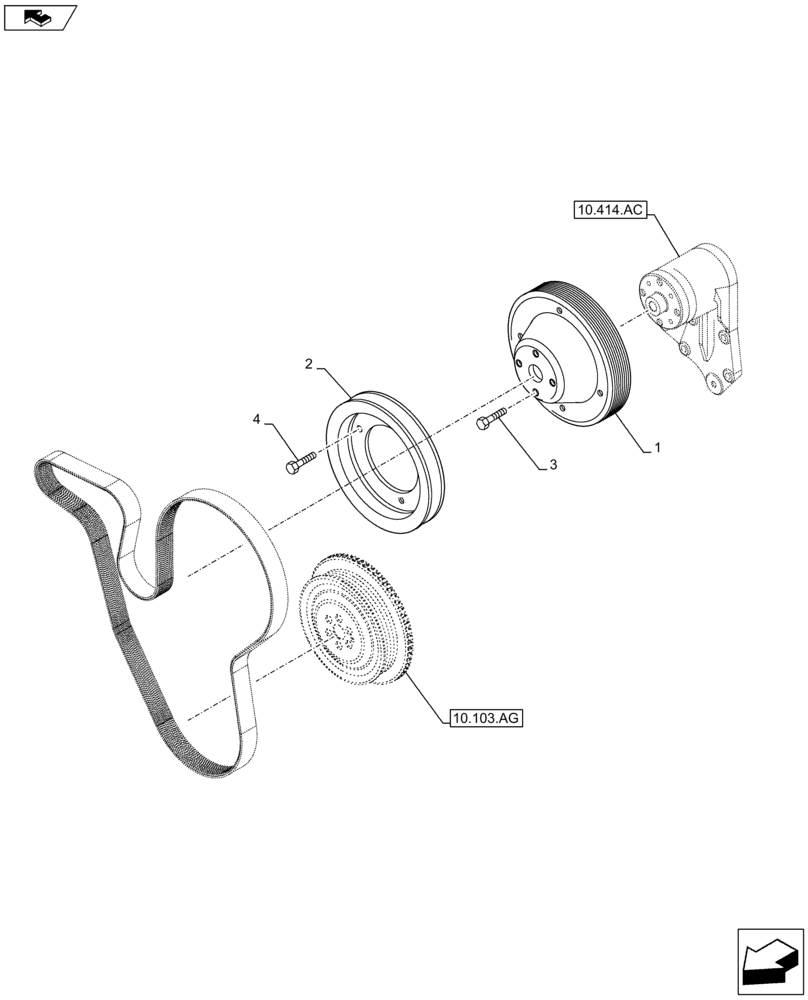 10.414.AC
2
4
3
1
10.103.AG