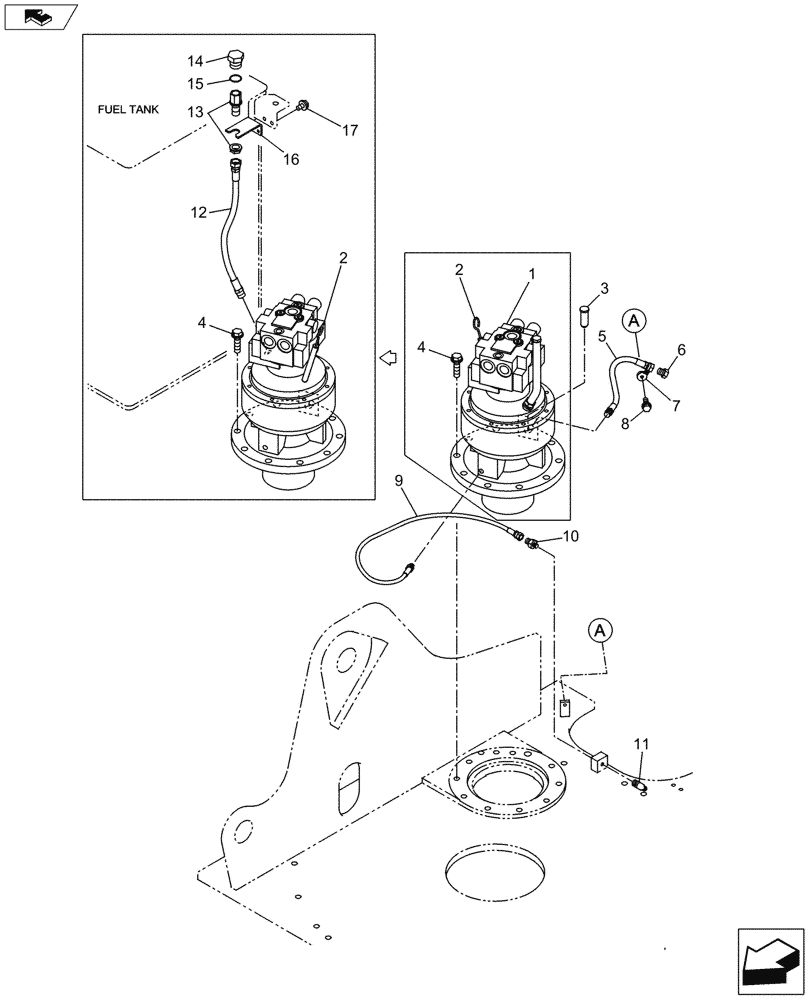 14
15
FUEL TANK
13
17
16
12
2
4
2
1
3
A
5
6
4
7
8
9
10
A
11