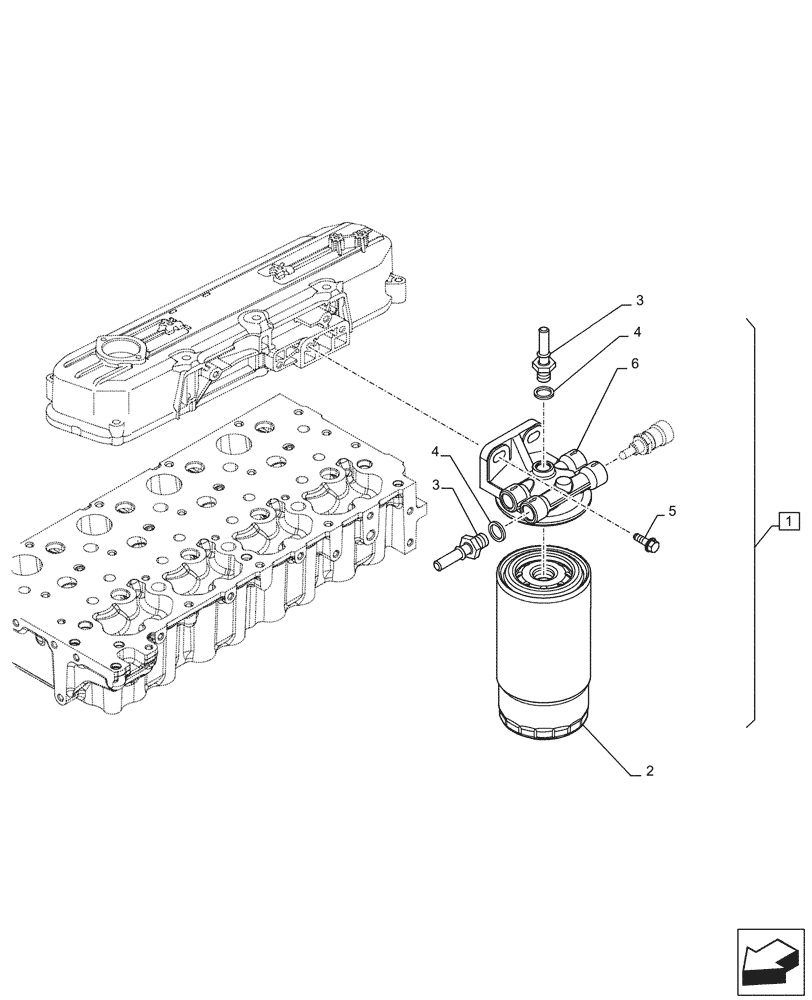 3
4
6
4
3
5
1
2