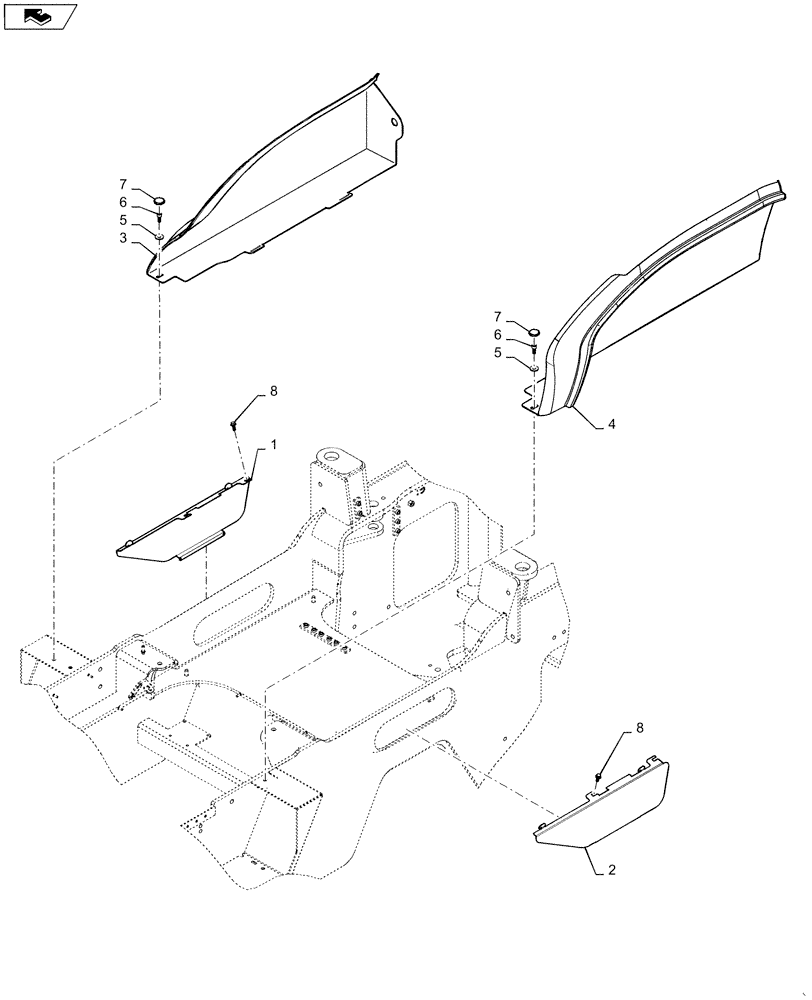 7
6
5
3
7
6
5
4
8
1
8
2