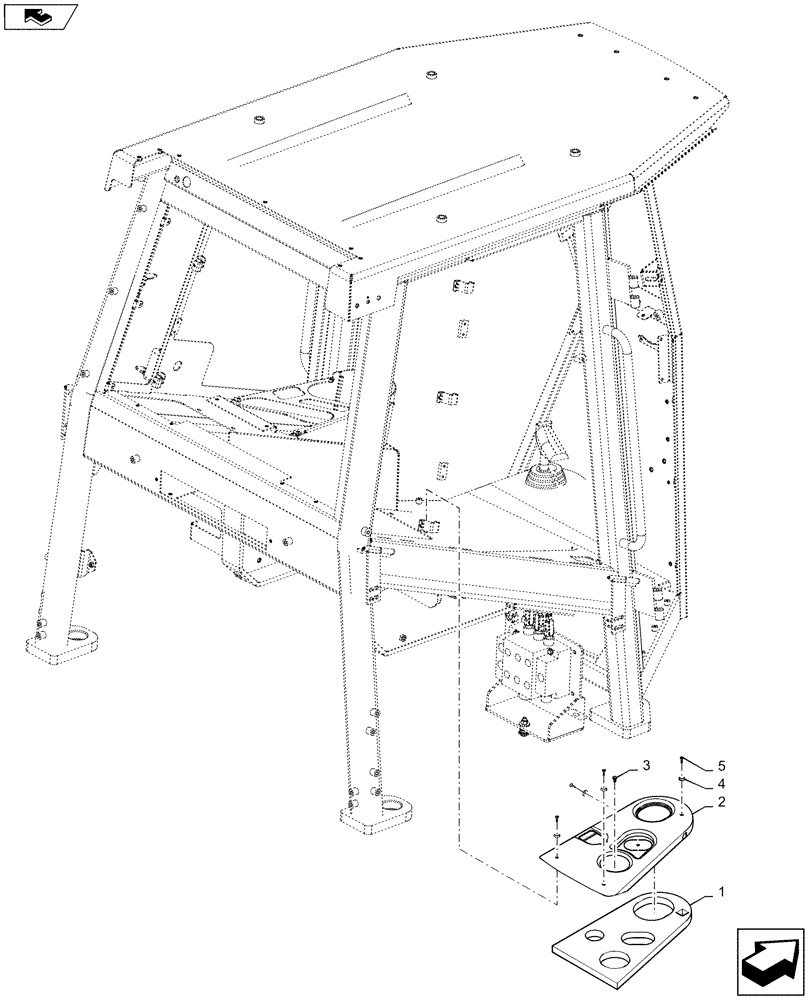 3
5
4
2
1