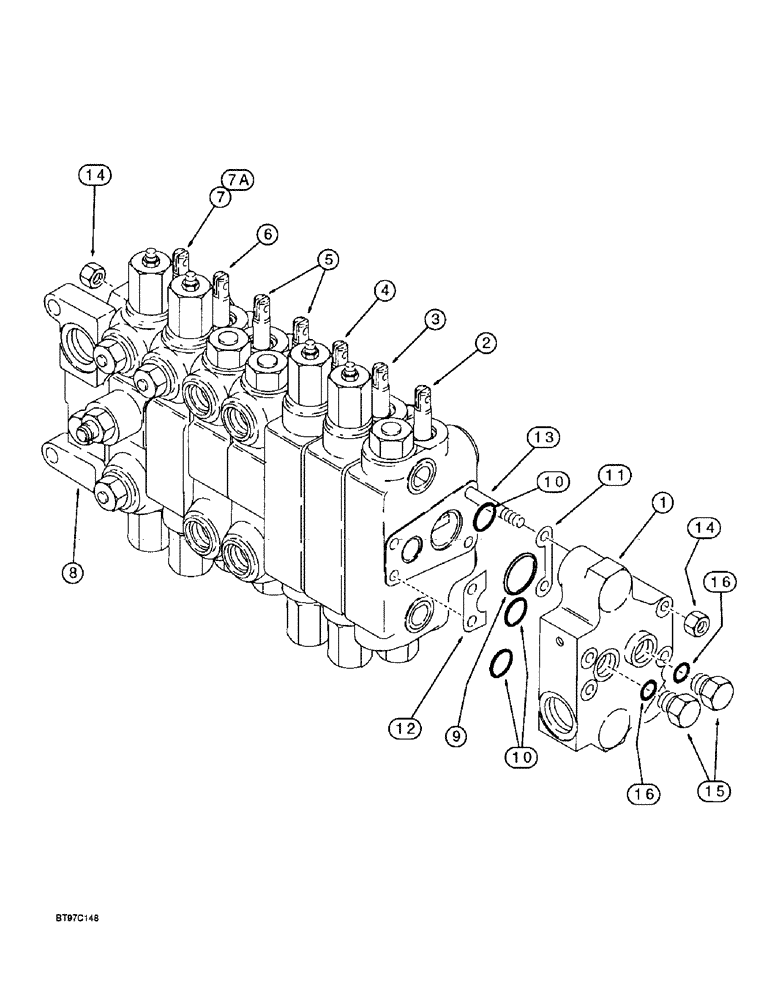 14
7A
7
6
5
4
3
2
13
10
11
1
14
16
8
12
9
10
16
15
BT97C148