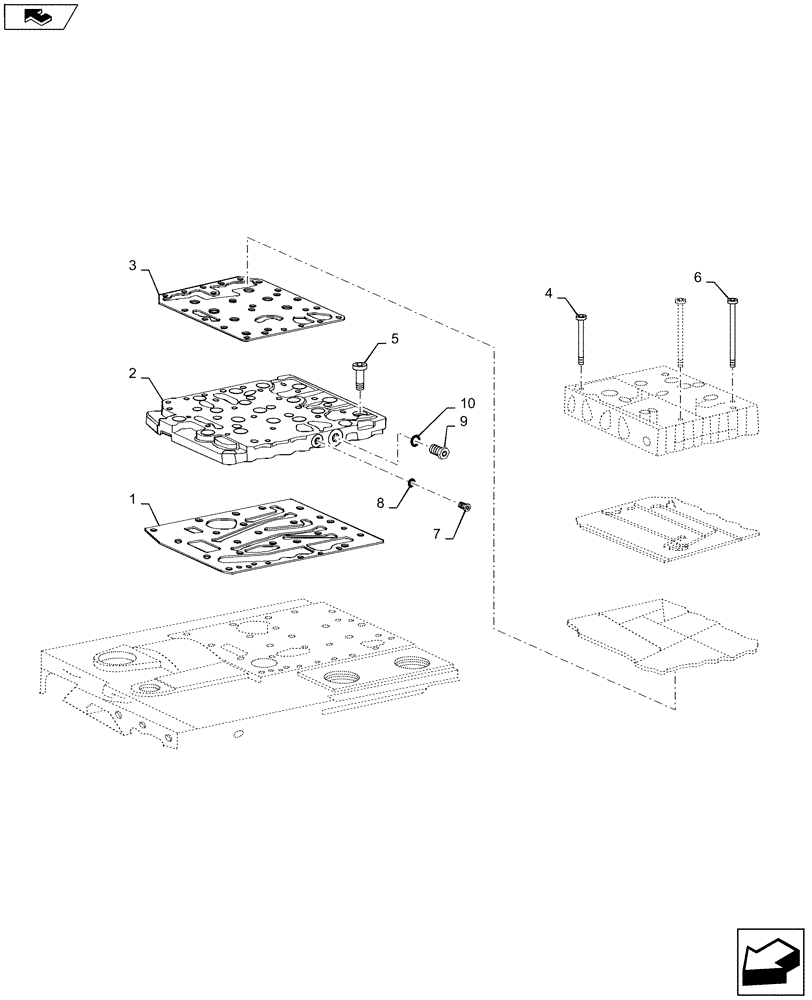 3

2

1

5

10

9

8

7

4

6