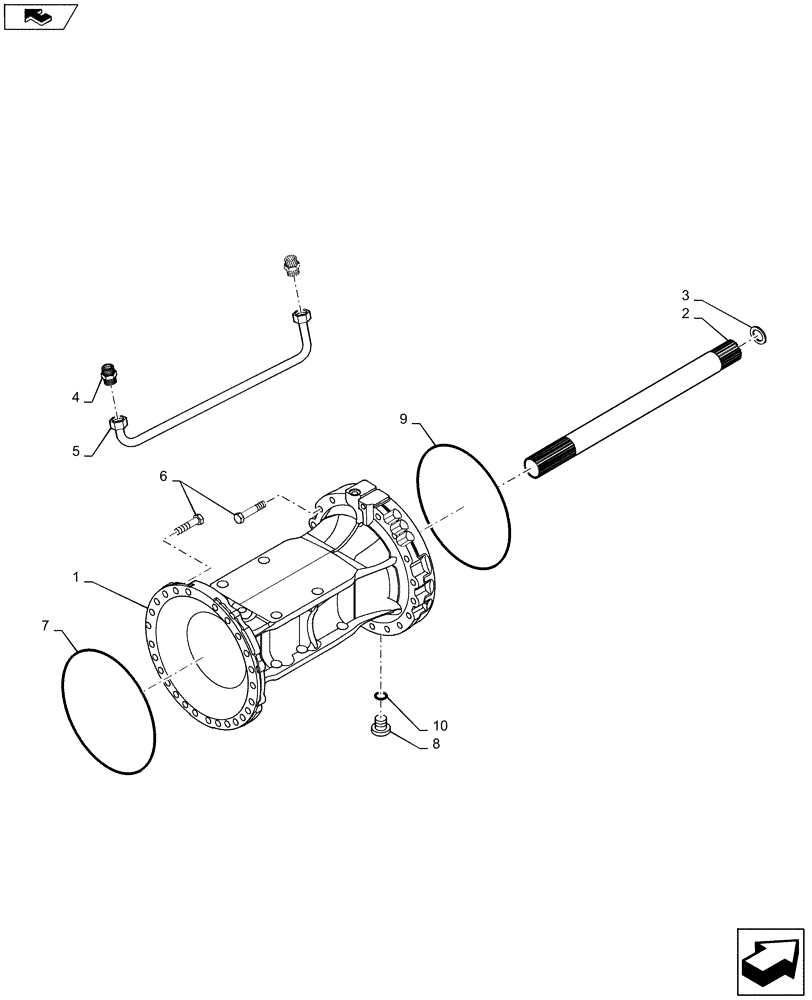 3
2
4
5
9
6
1
7
10
8