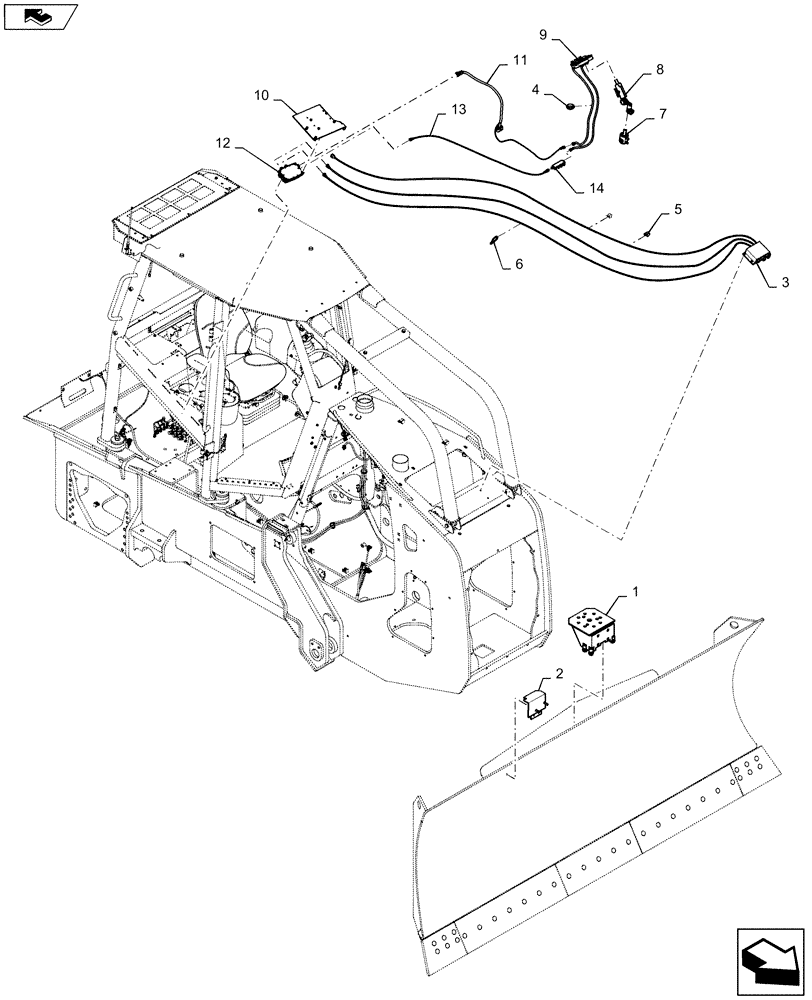 9
11
8
4
7
10
13
12
14
5
6
3
1
2