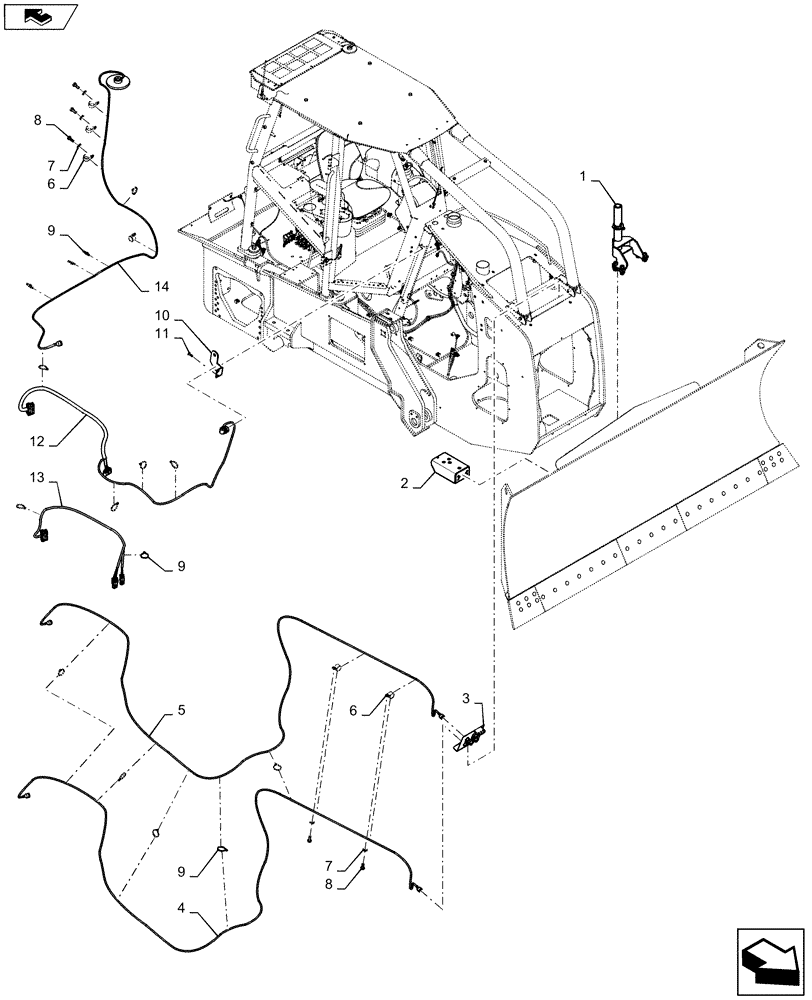 8
7
6
9
14
10
11
12
13
9
1
2
5
6
3
9
7
8
4